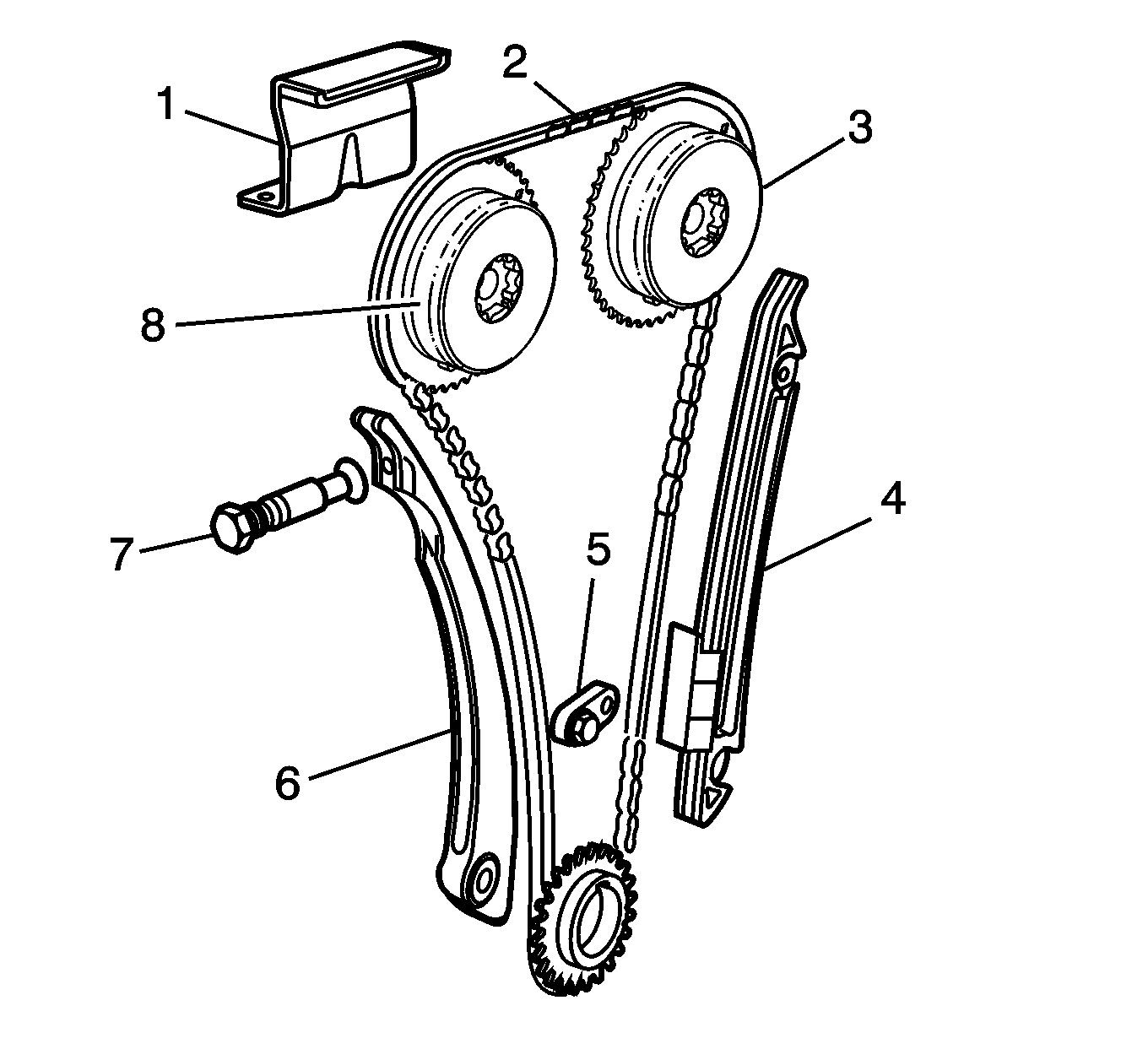 1
2
3
8
4
7
5
6