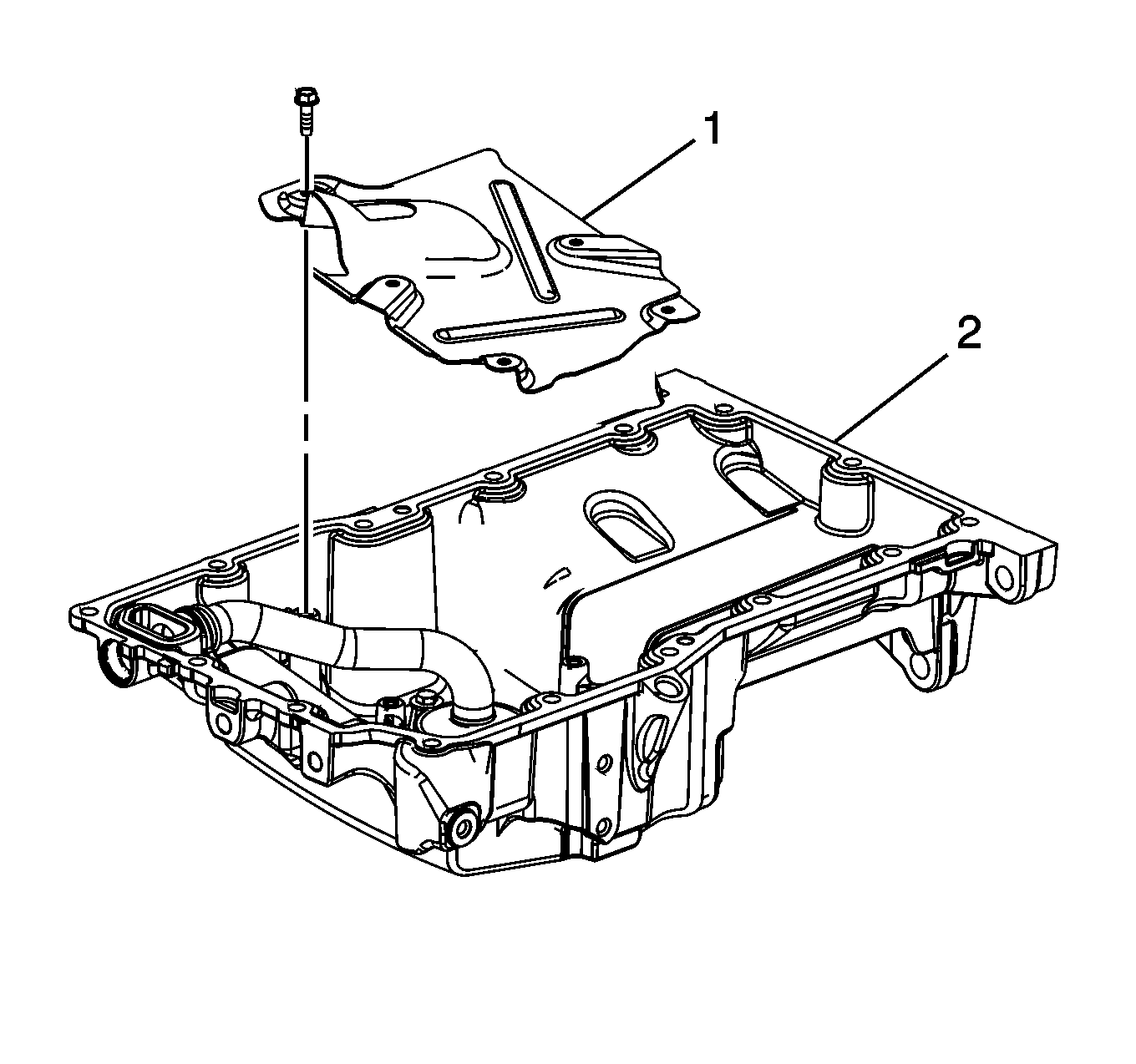 1
2