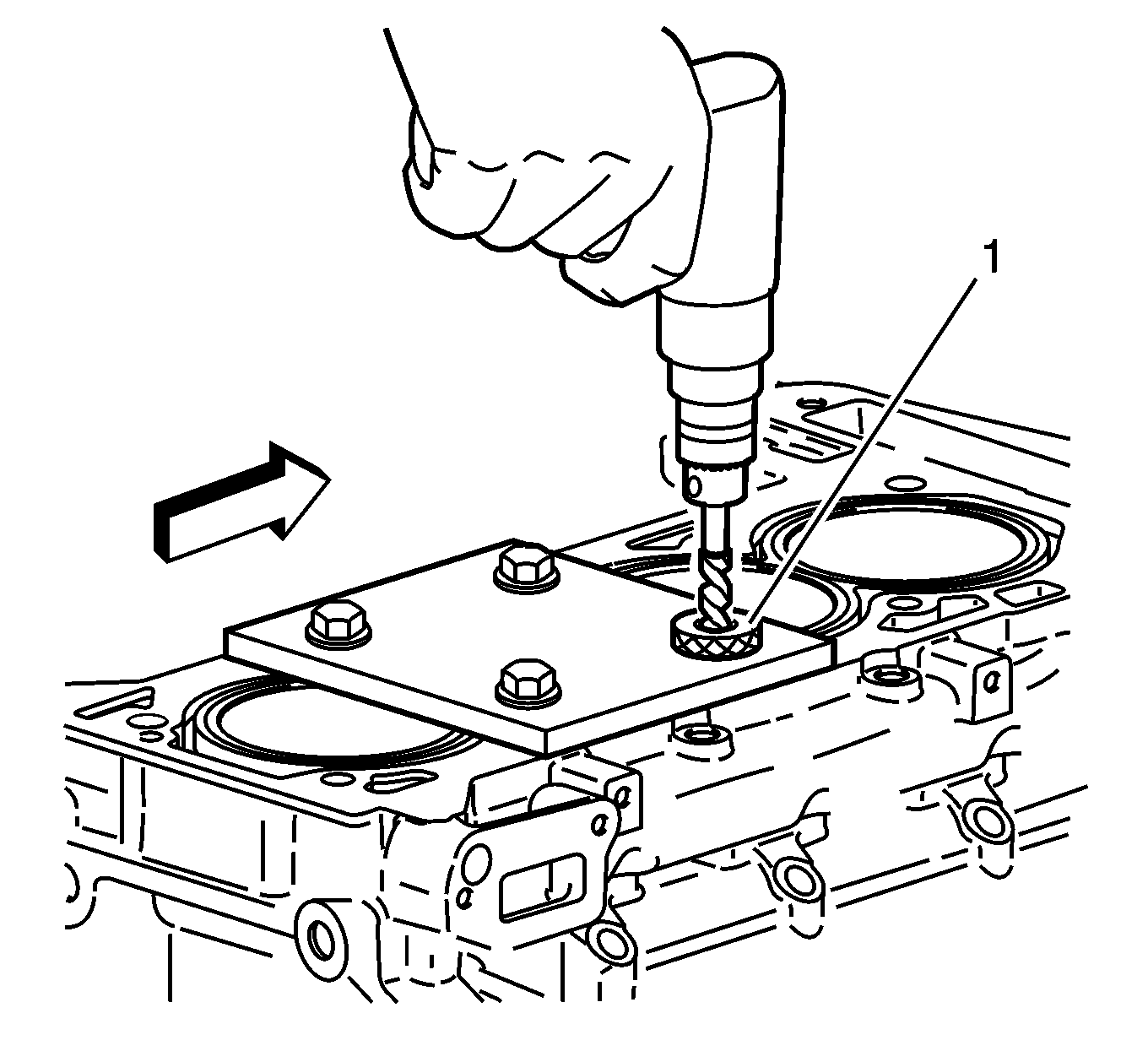 1