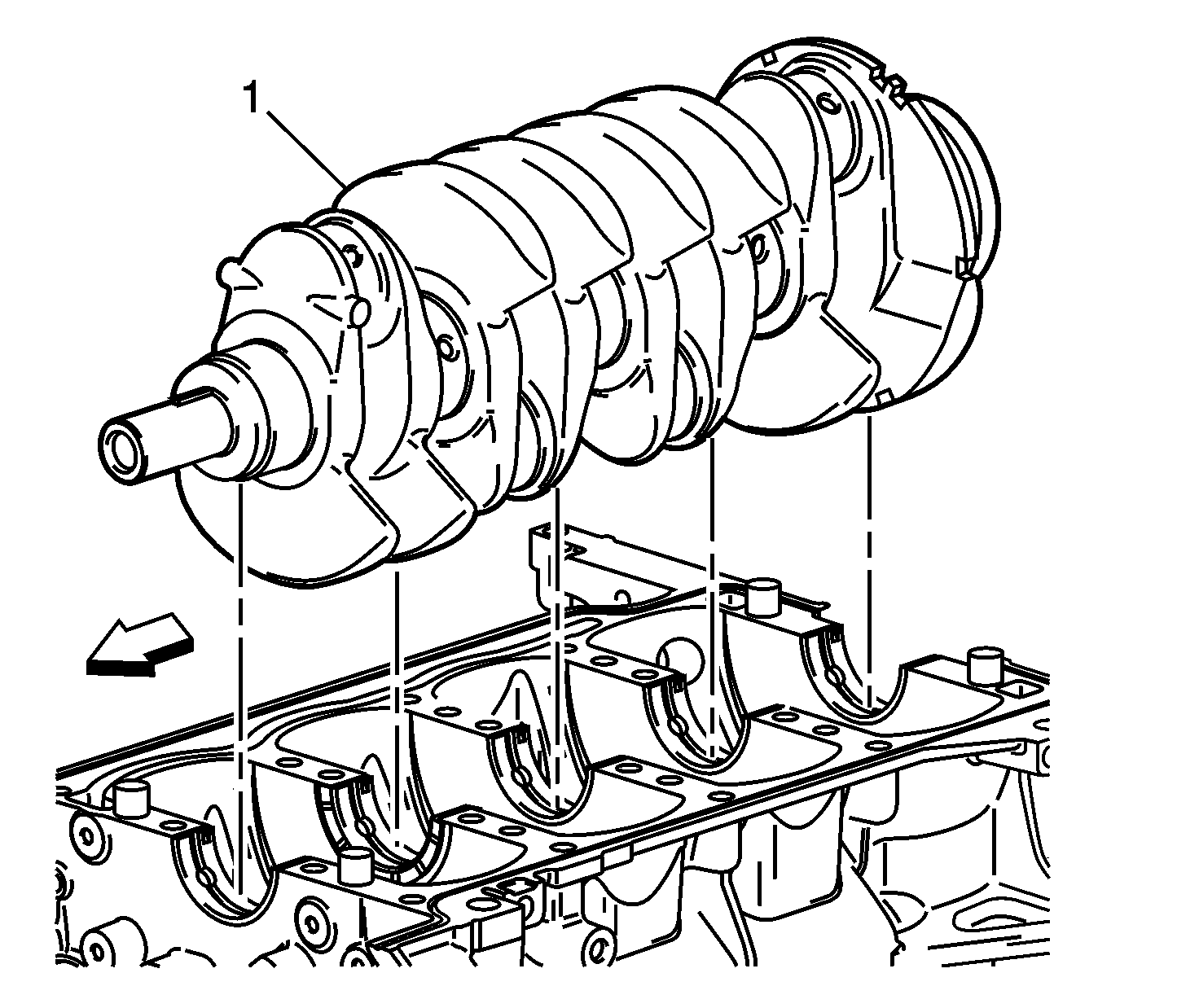 1