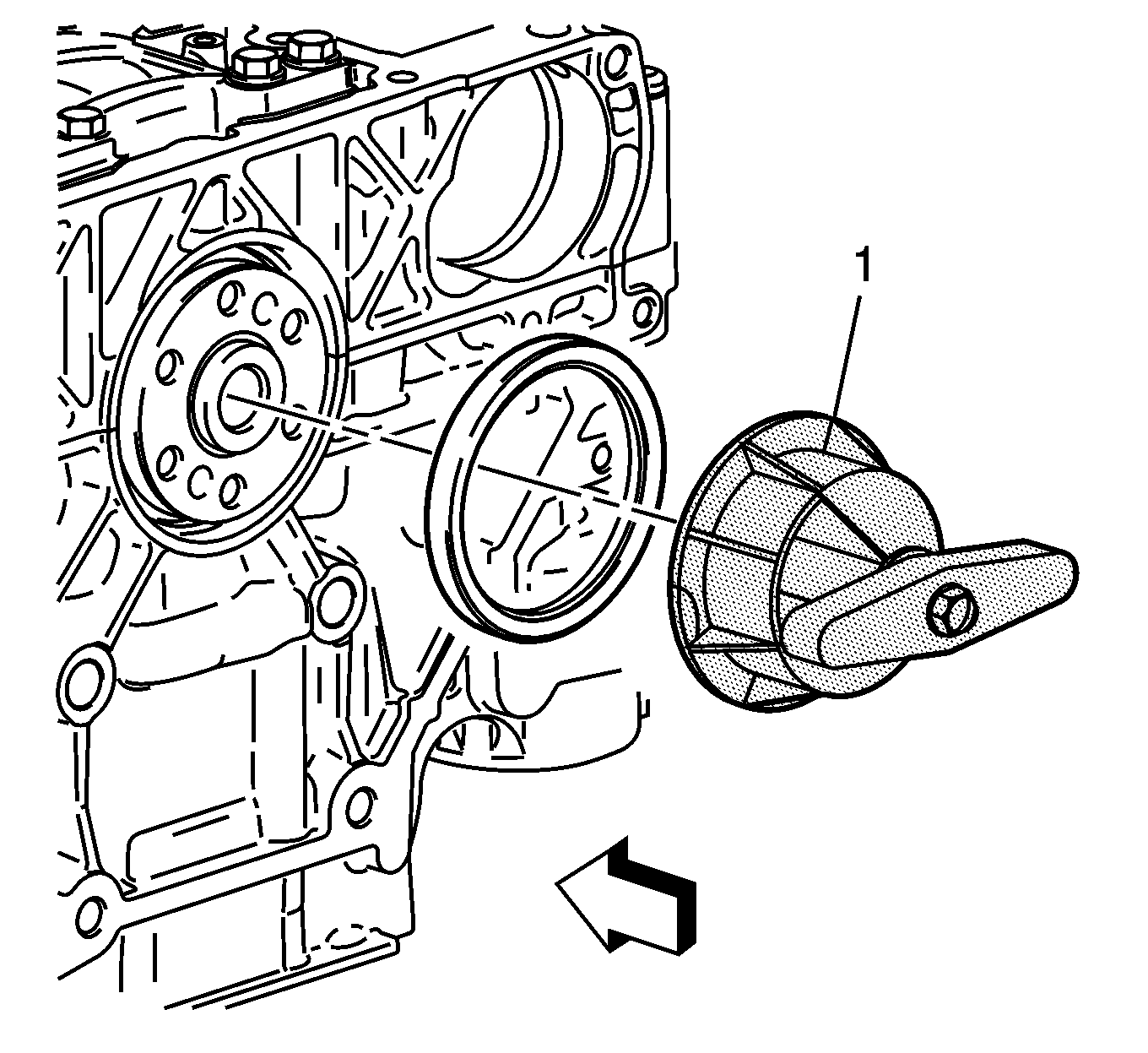 1