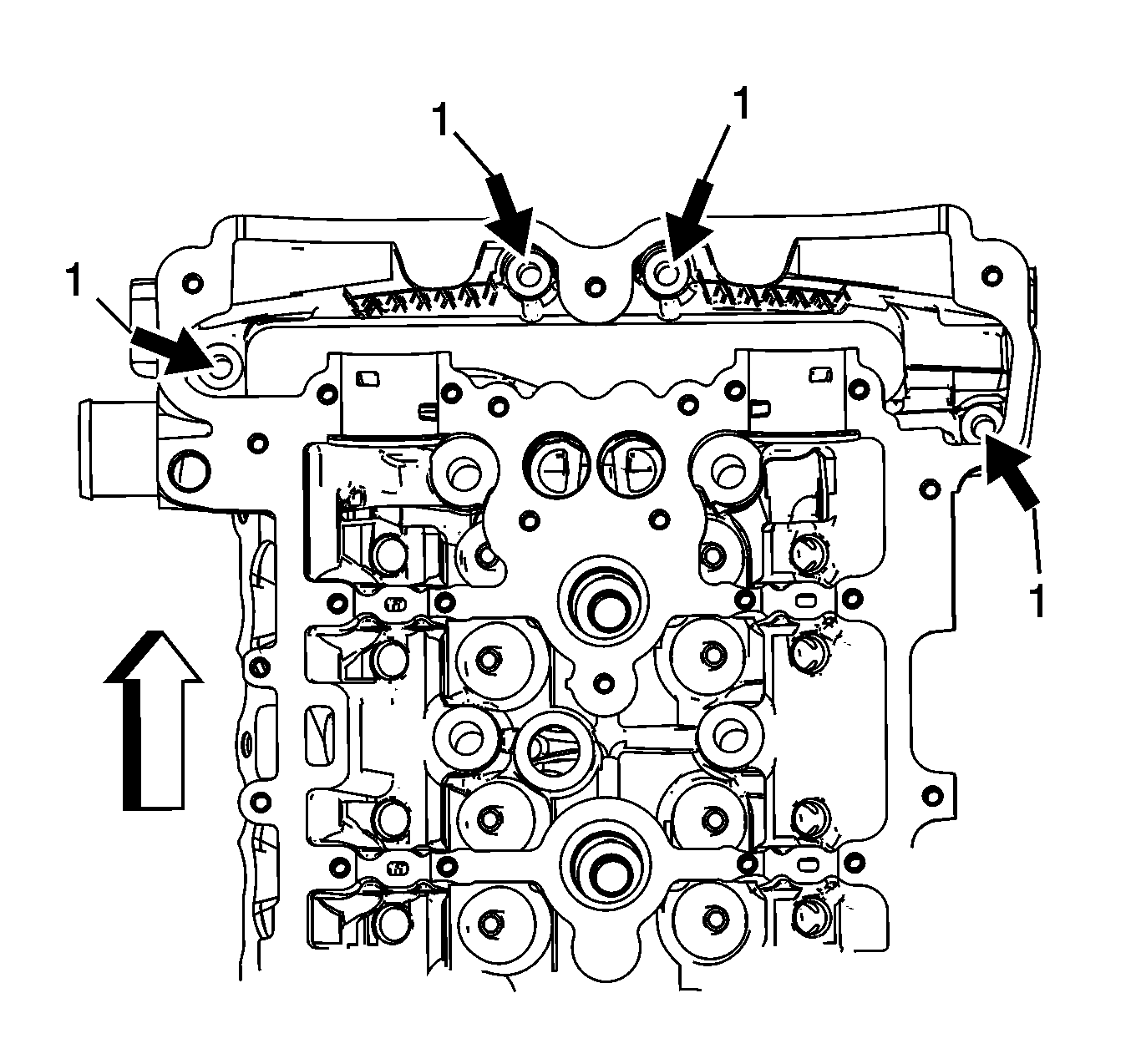 1
1
1
1