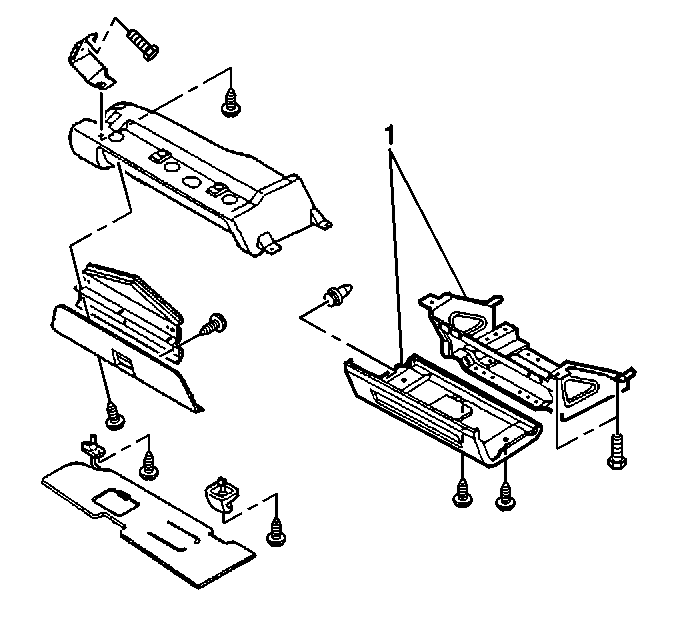 1