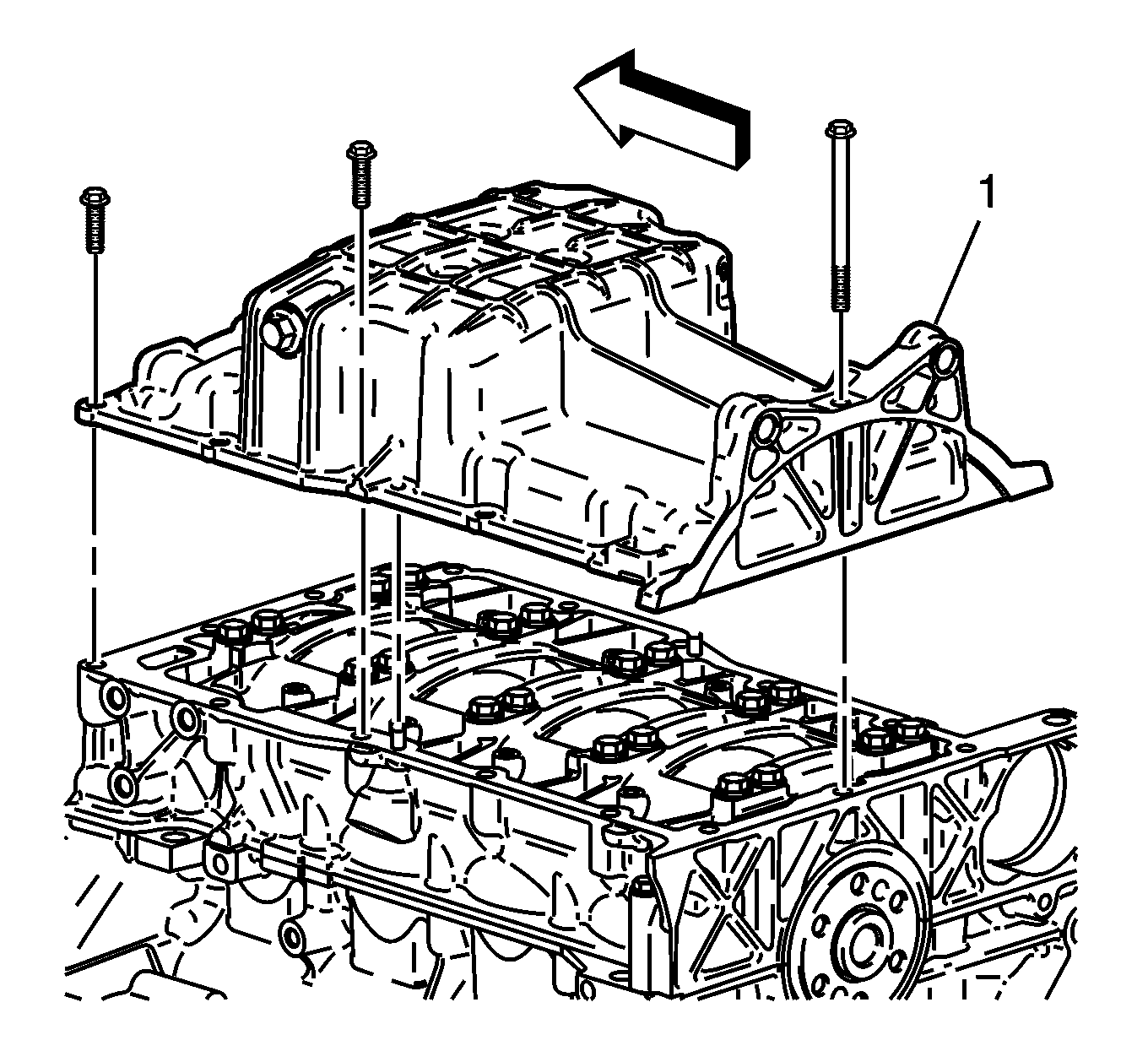 1