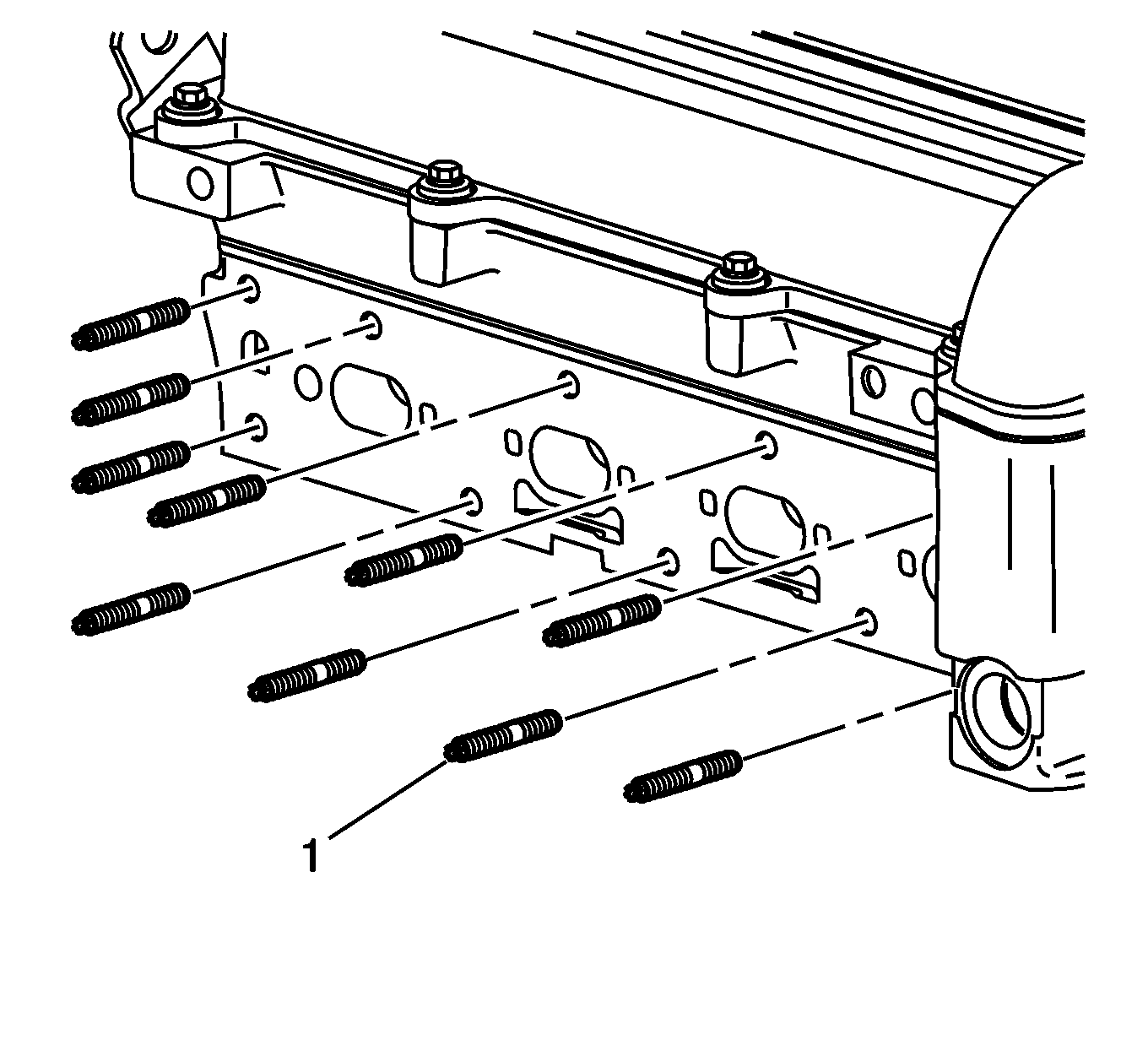 1