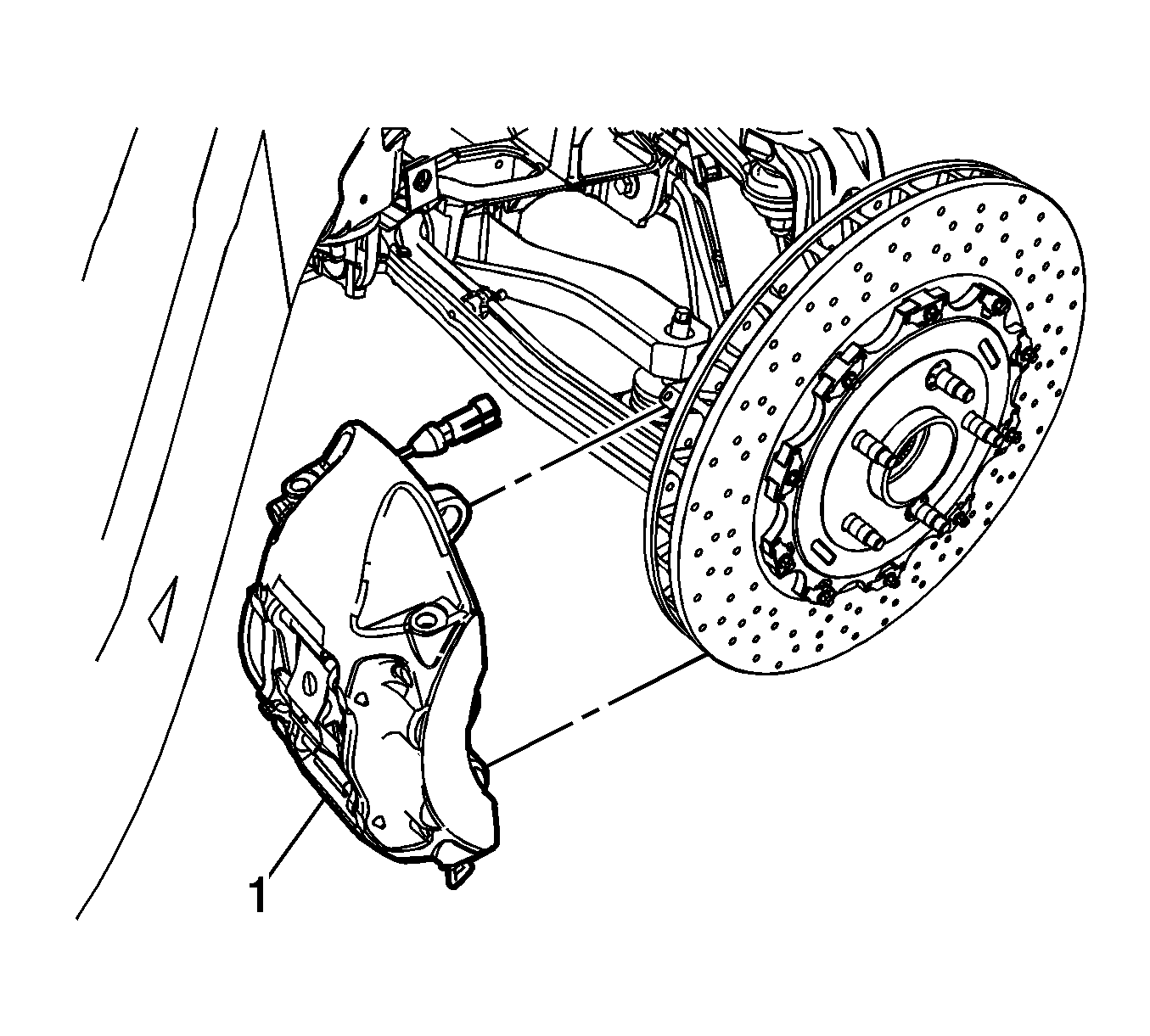 1