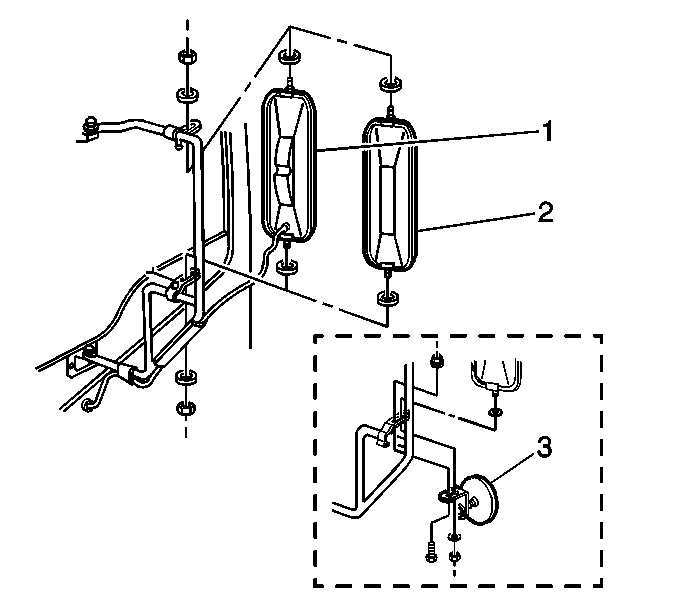 1
2
3