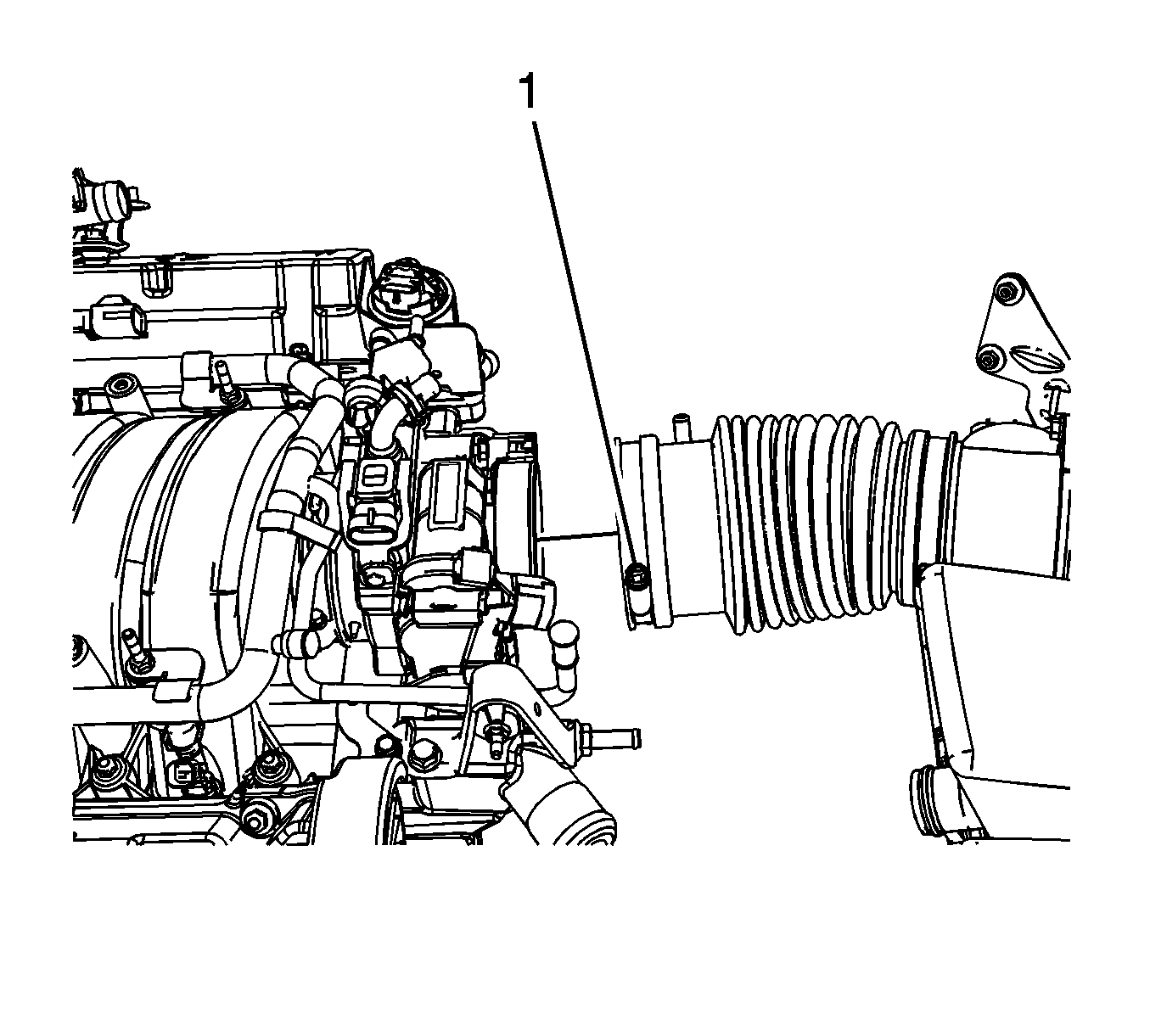 1