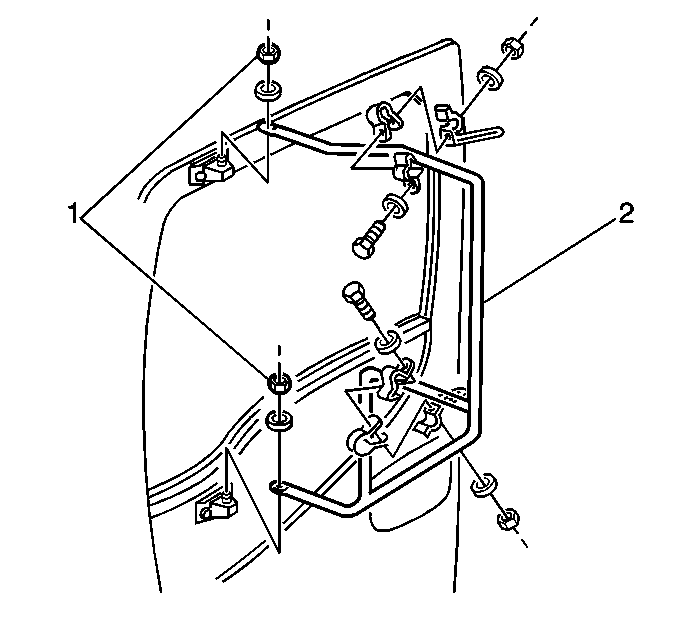 1

2