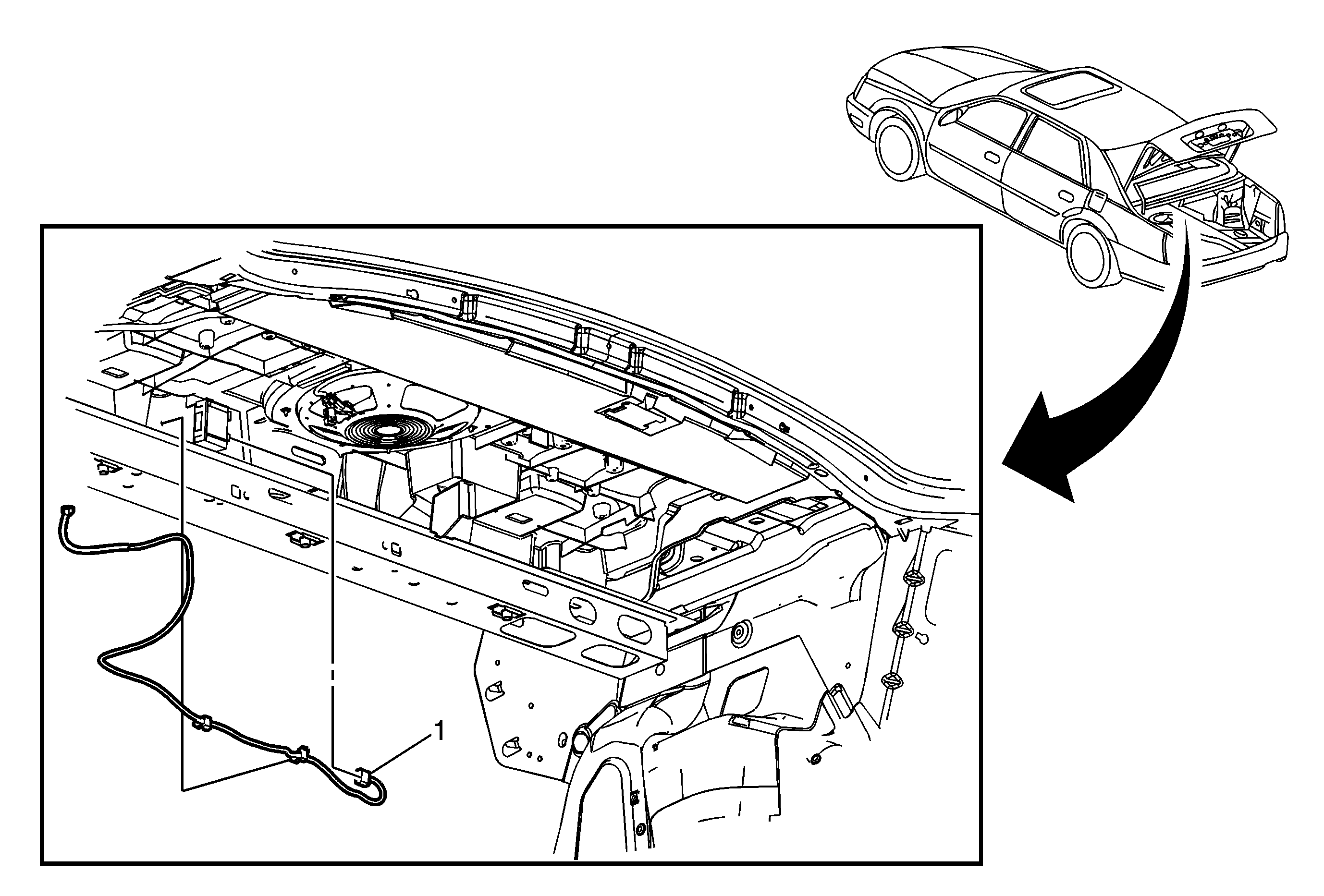 1