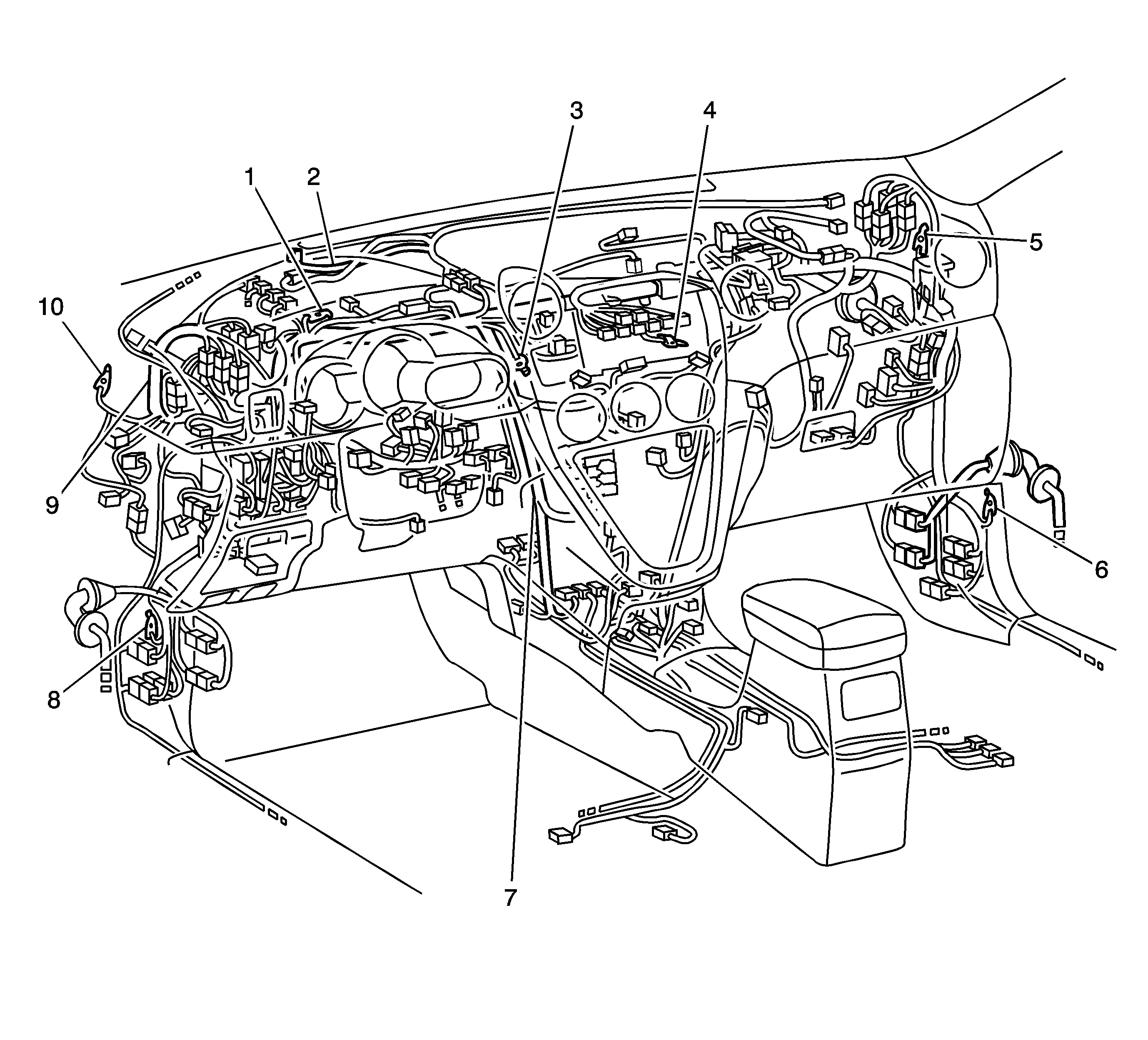 3
4
1
2
5
10
9
6
8
7