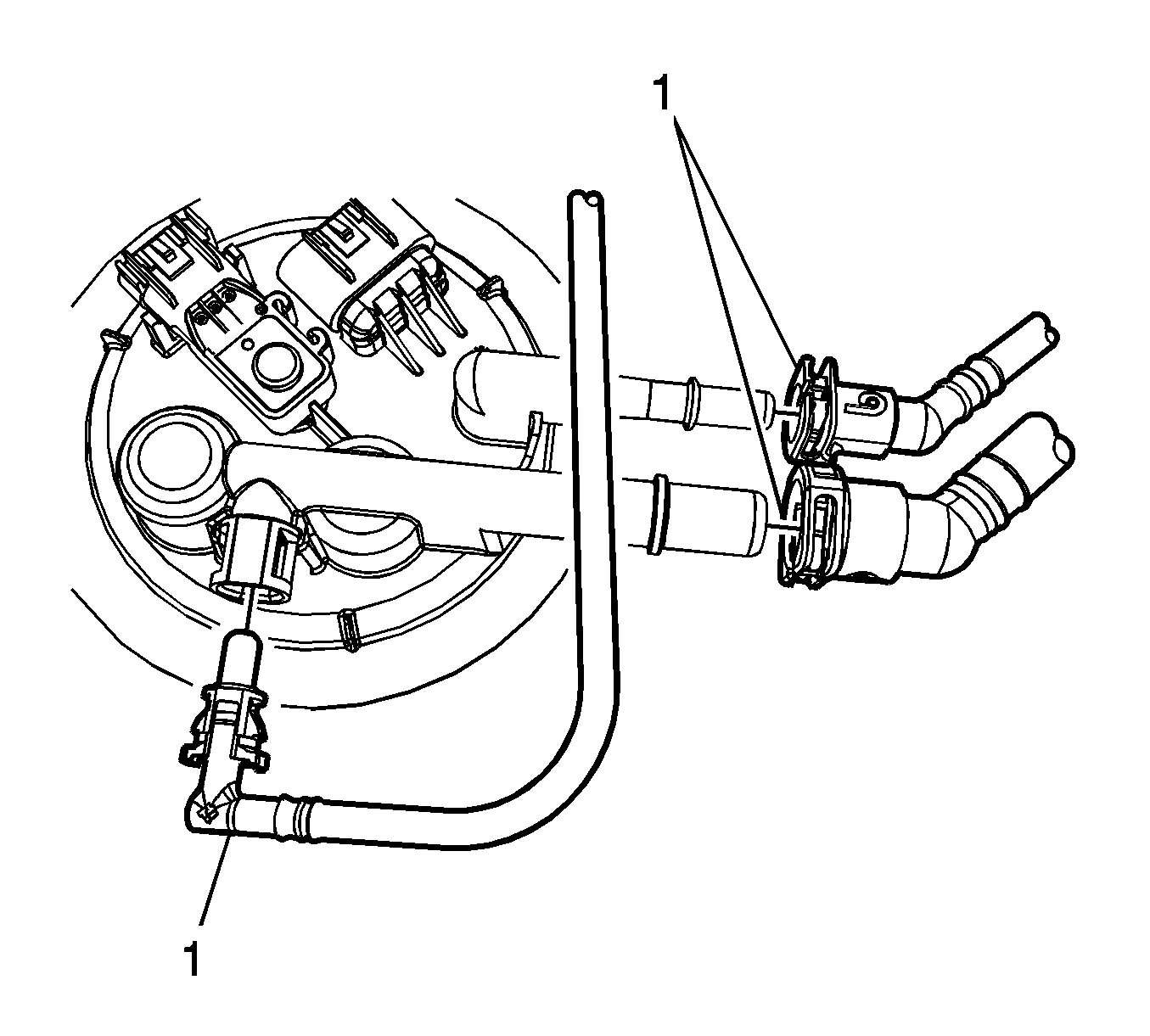 1

1