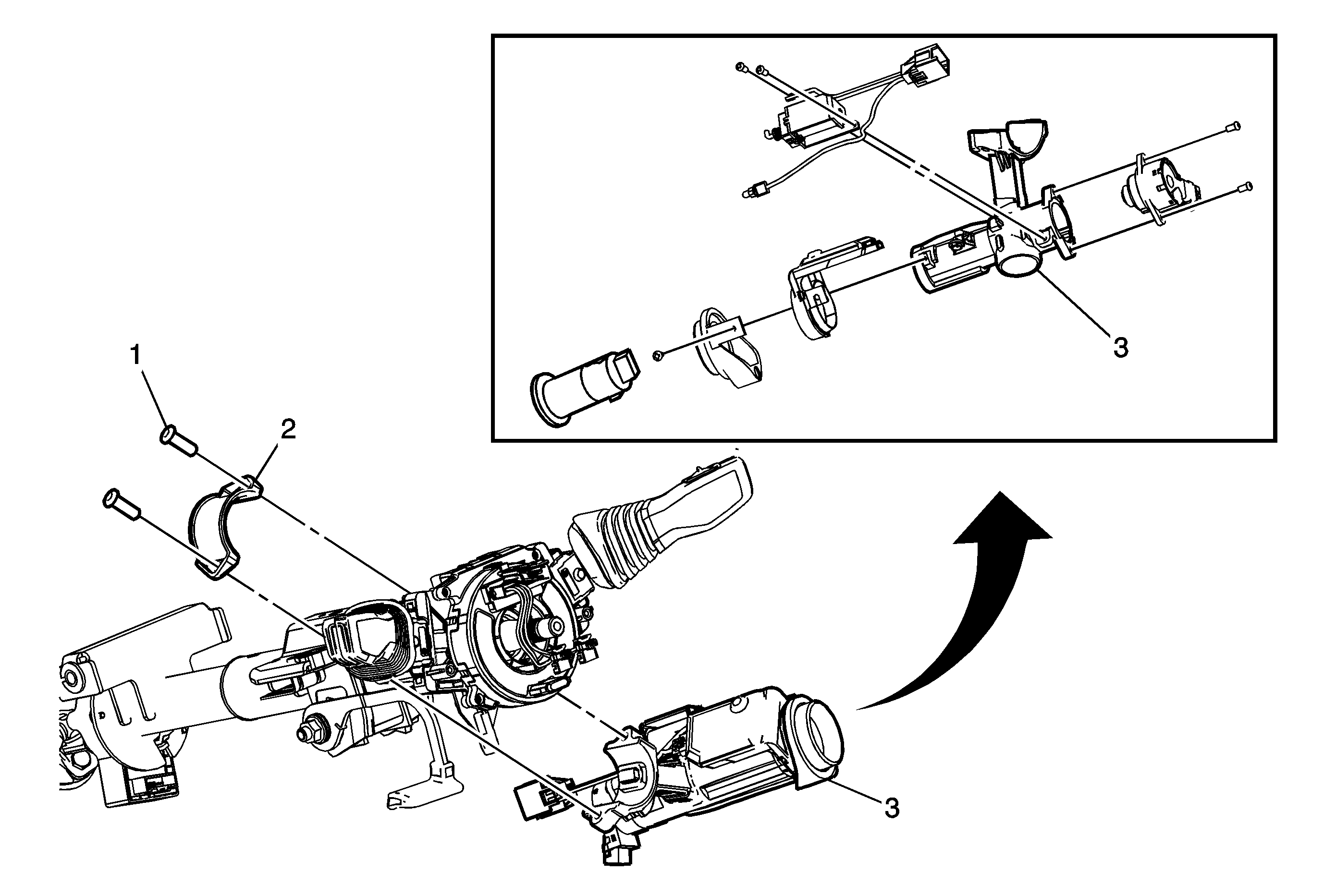 3

1

2

3