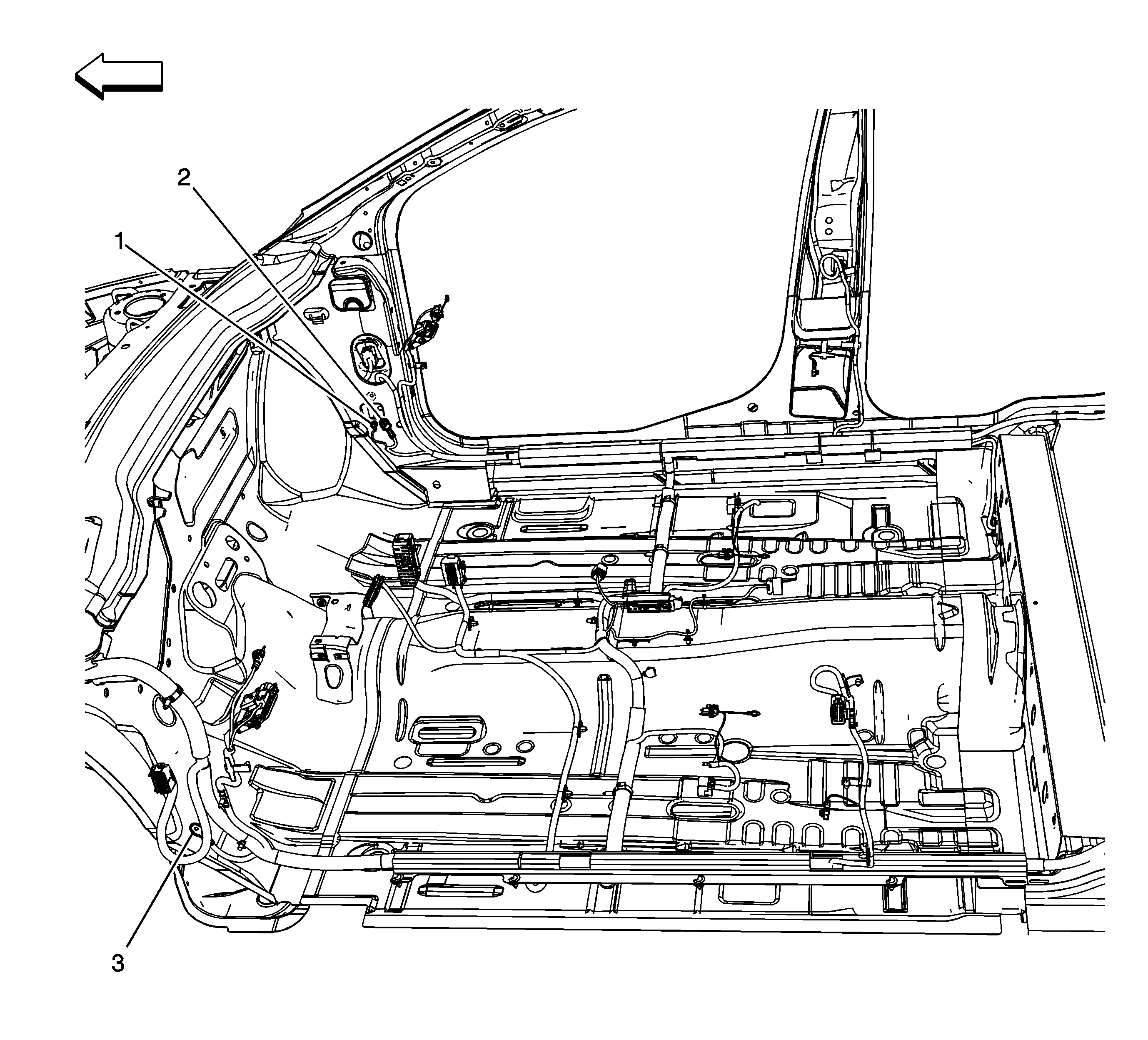 2
1
3