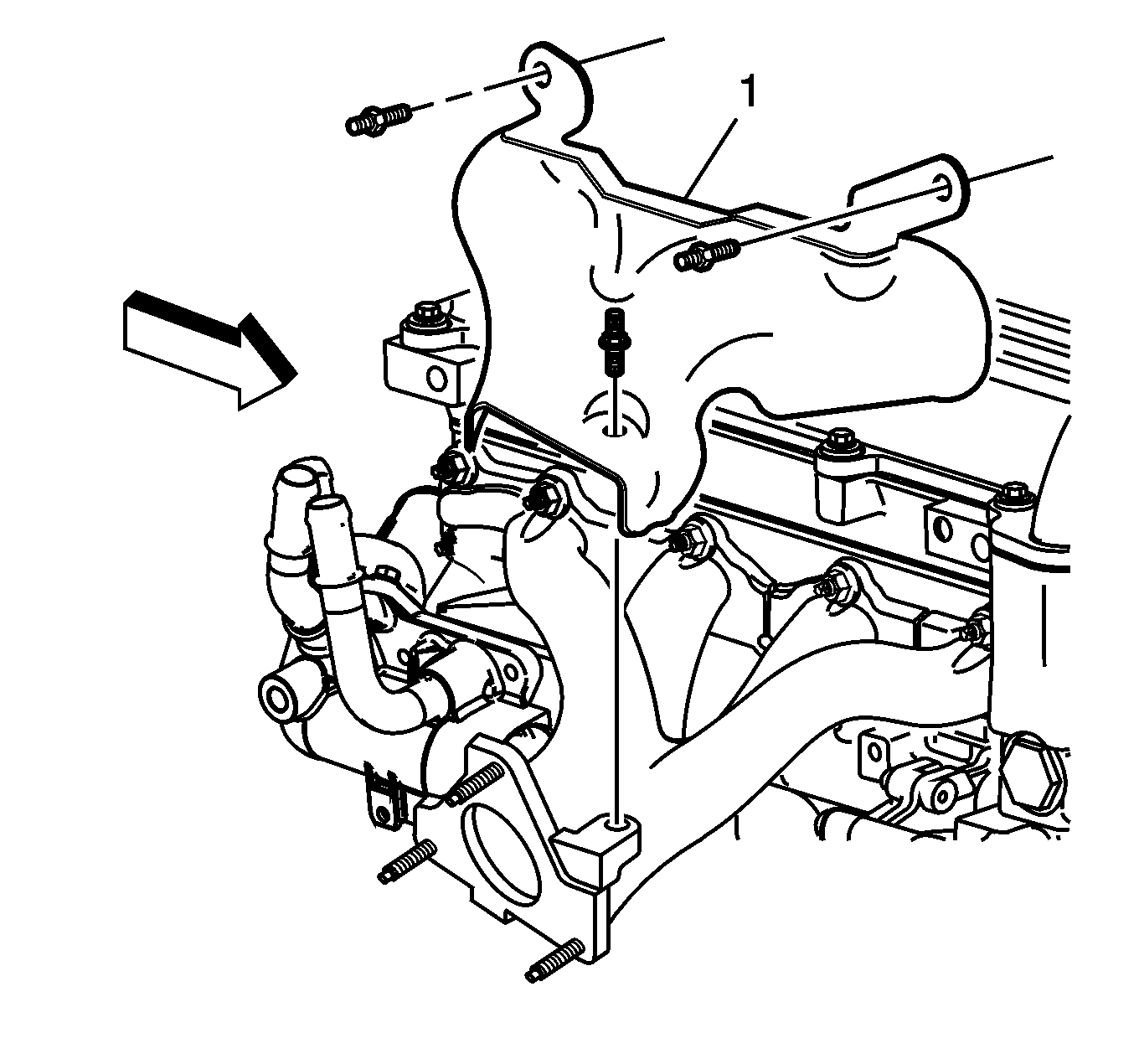 1