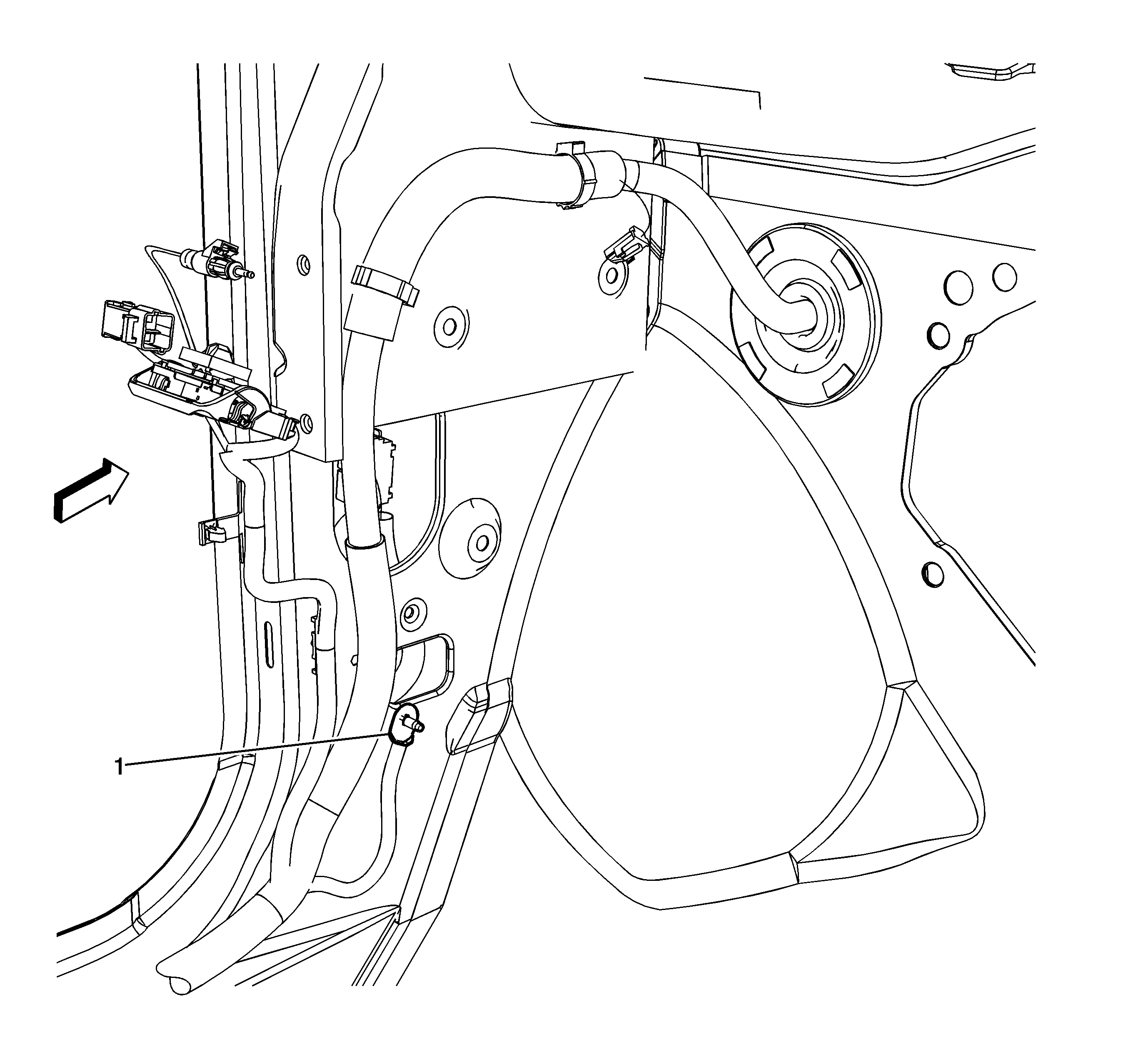 1