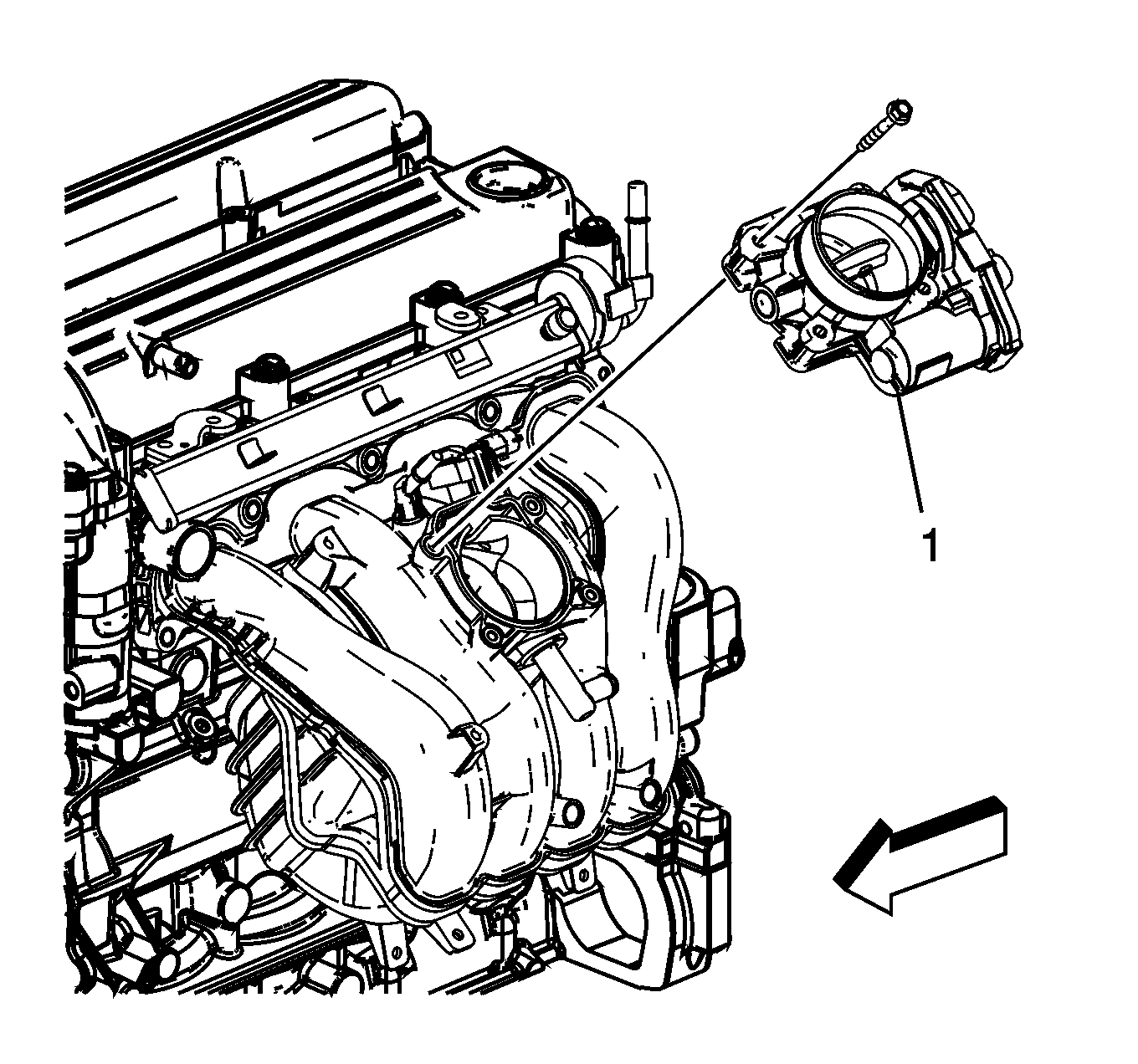 1