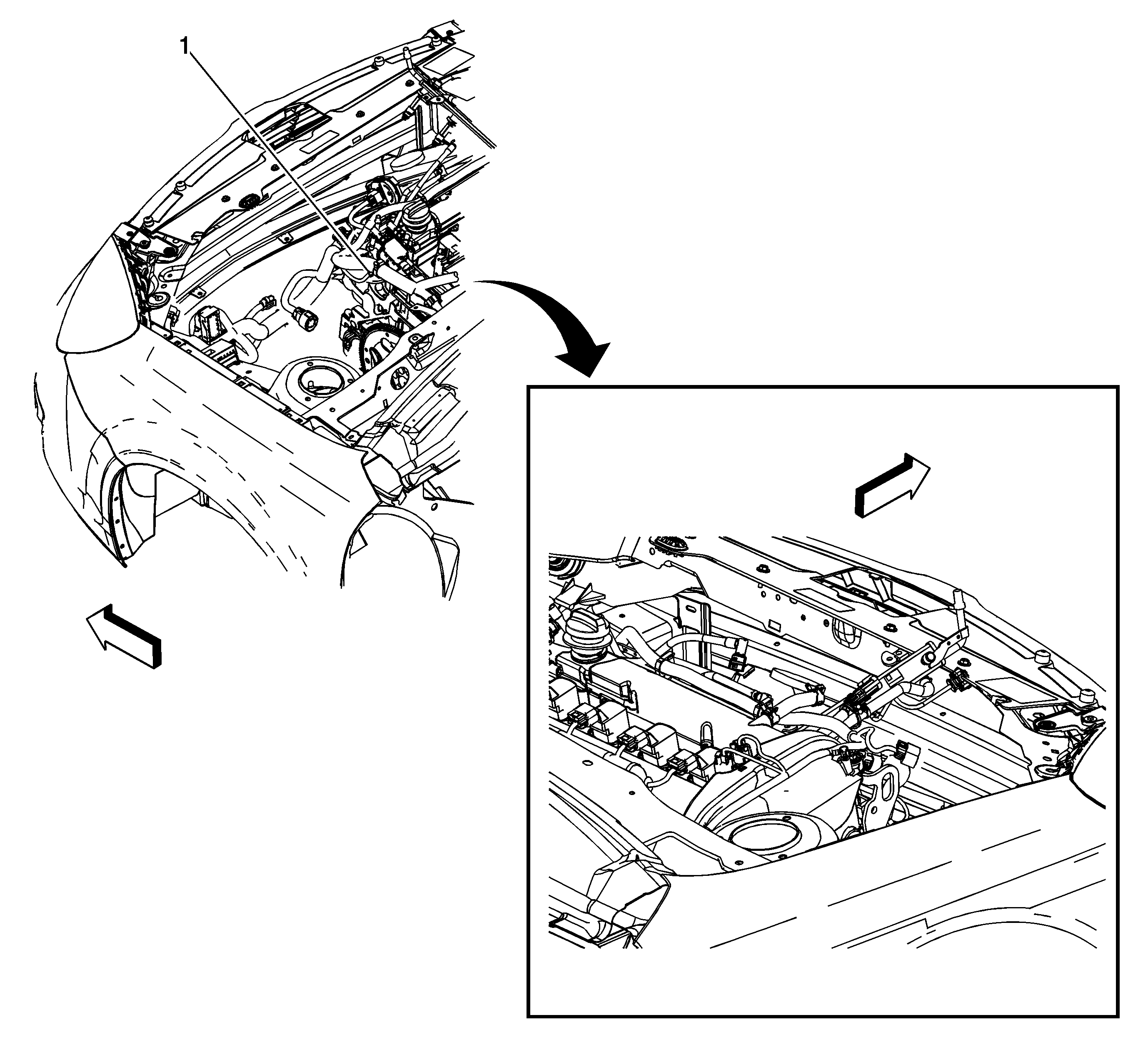 1