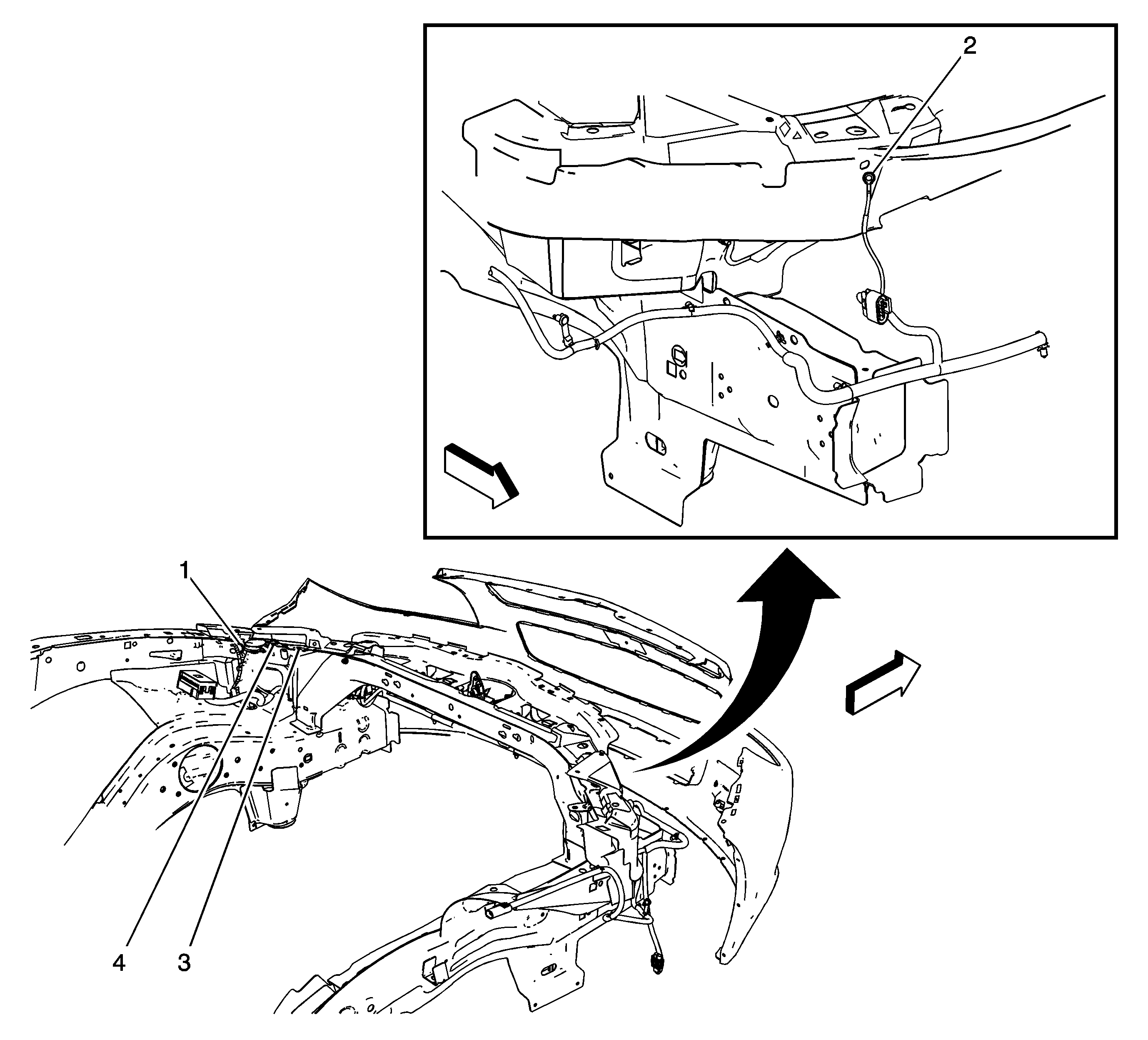 2
1
4
3