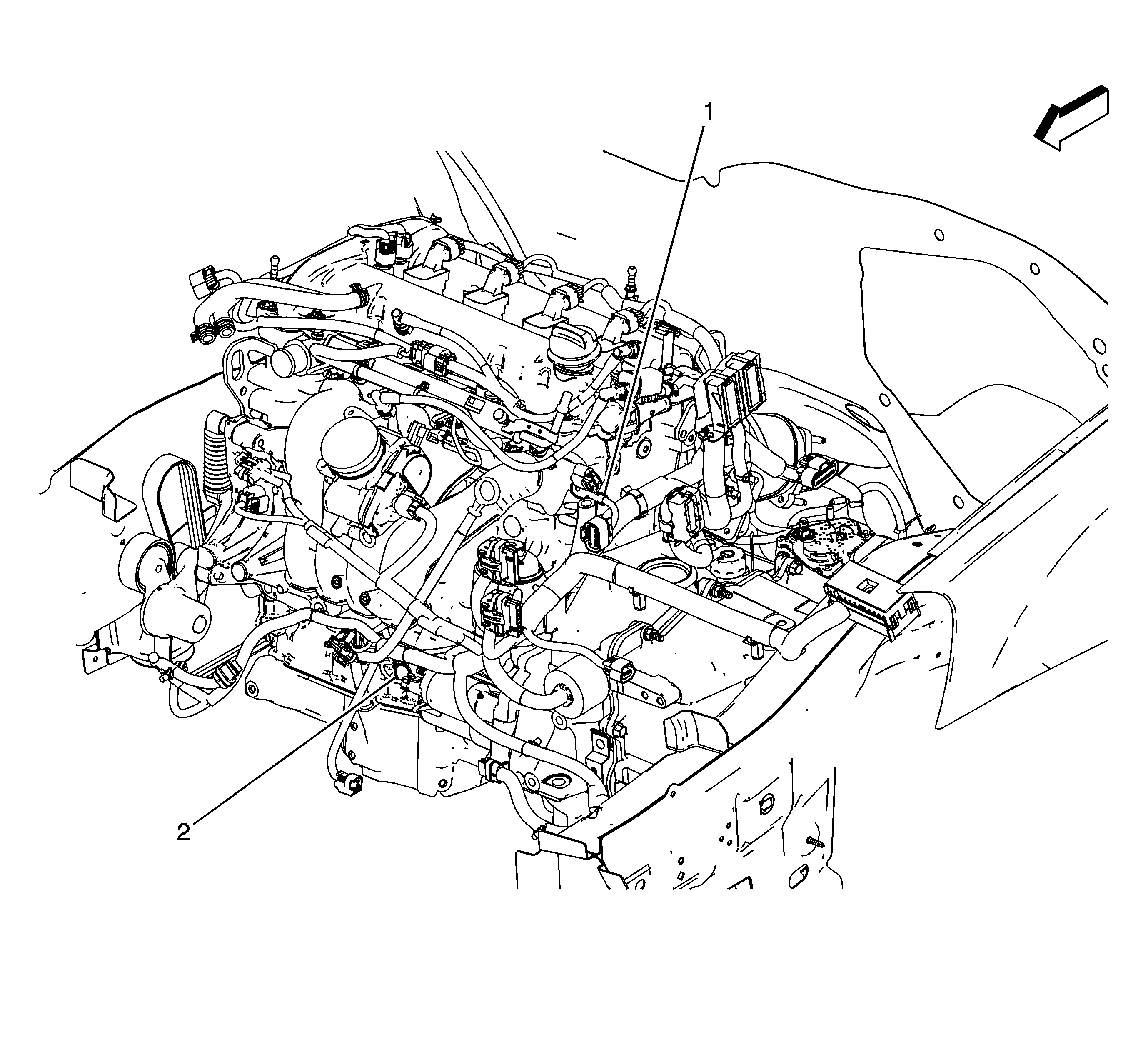 1

2