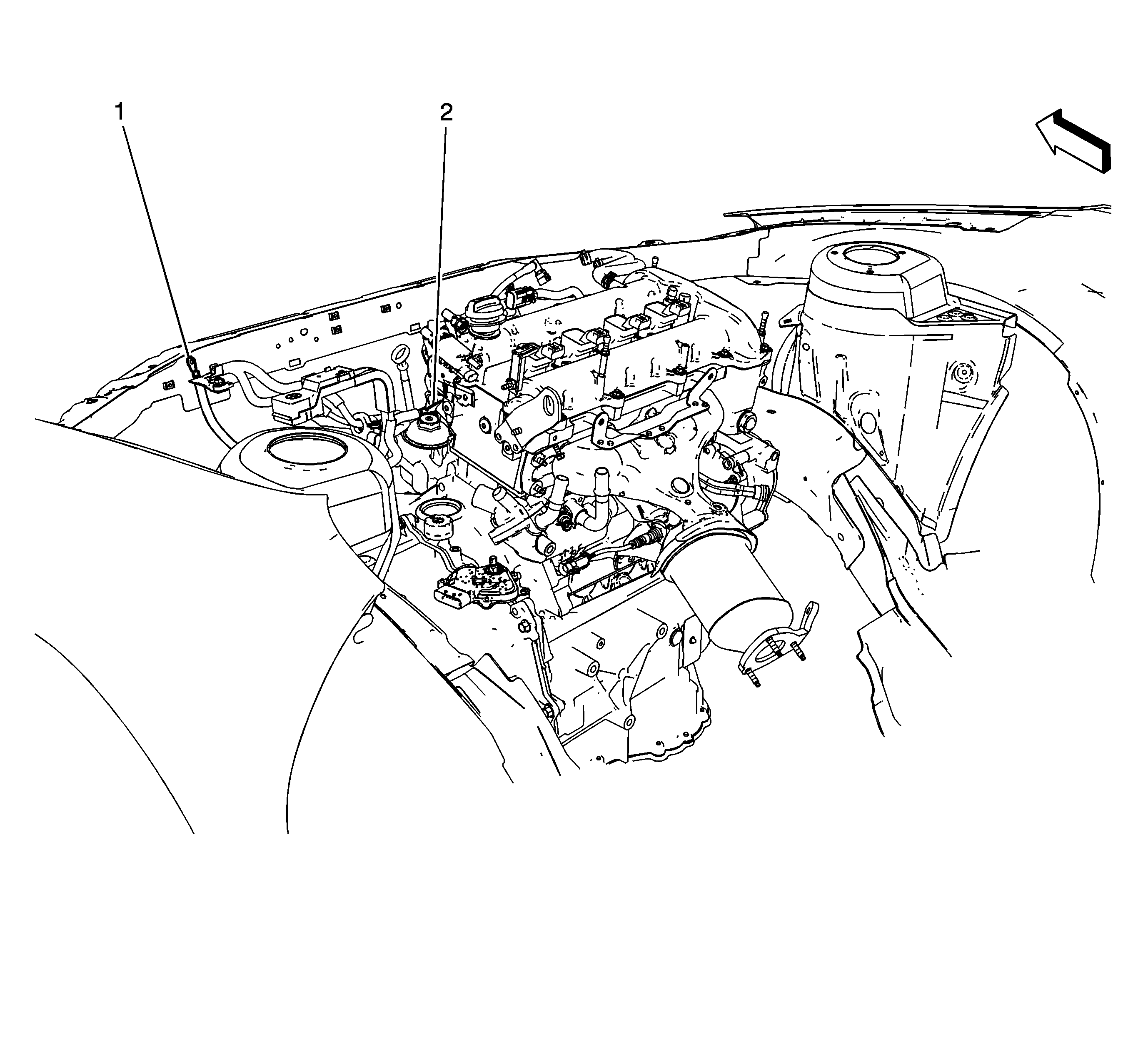 1

2