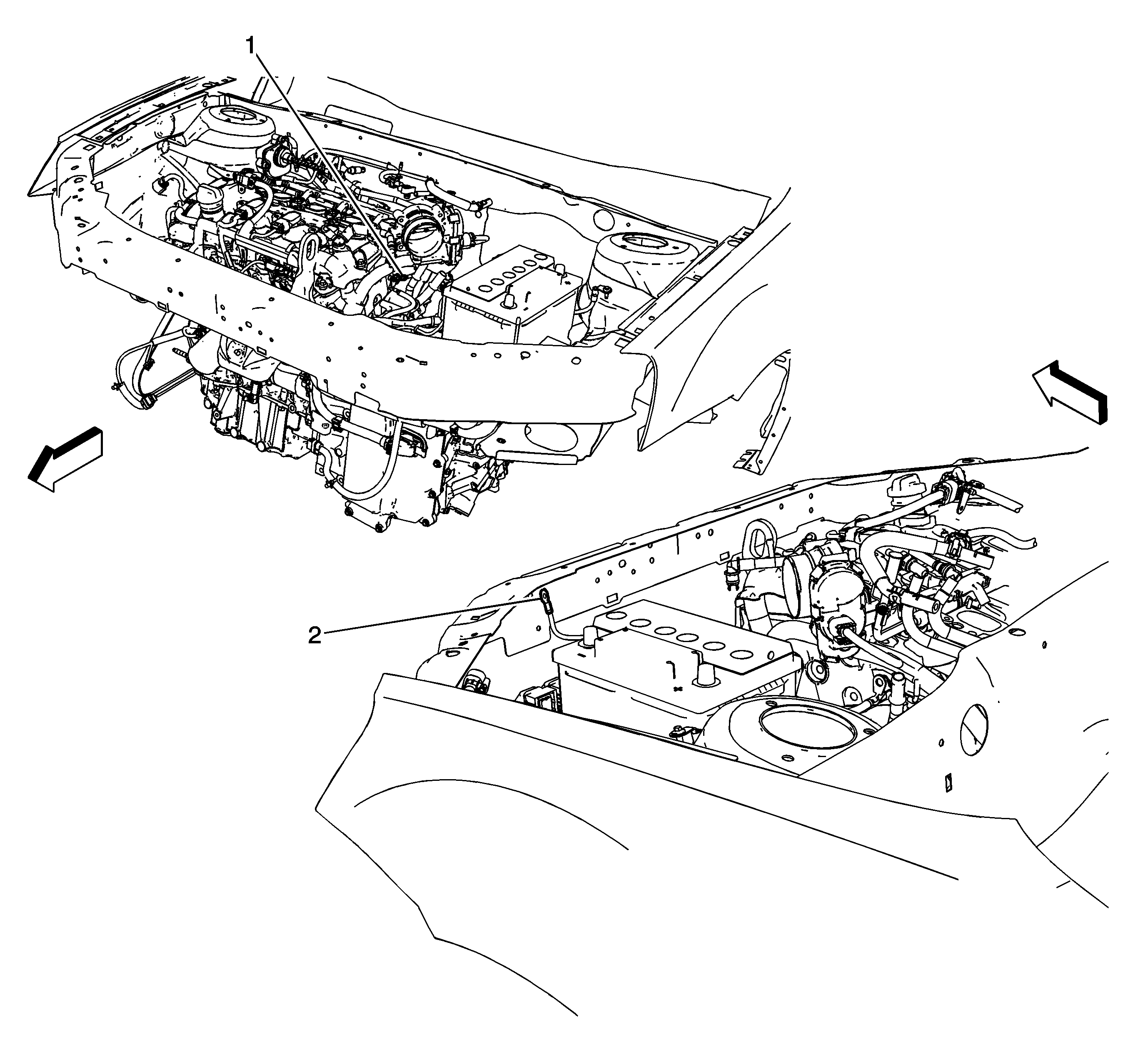 1

2