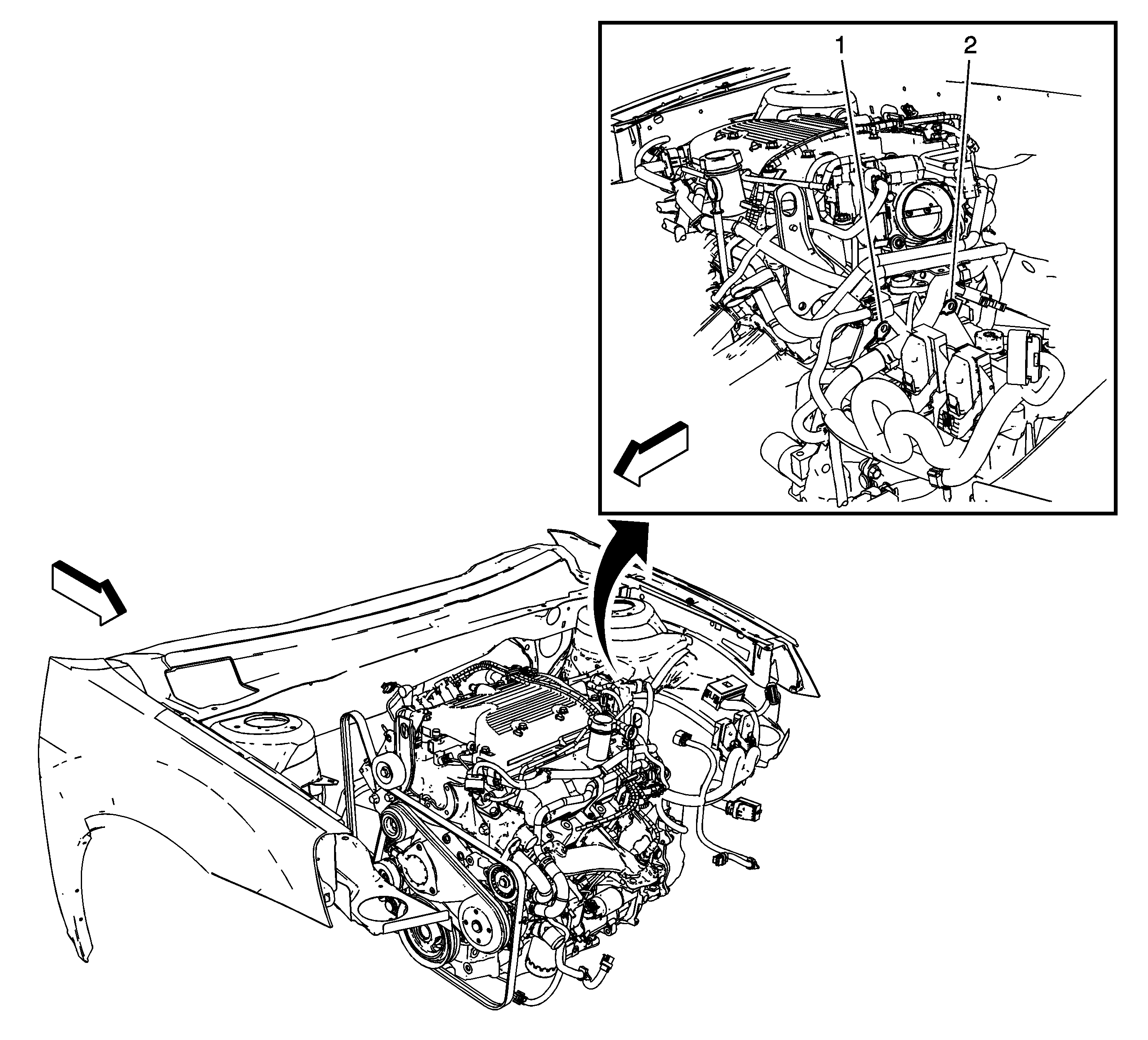 1
2