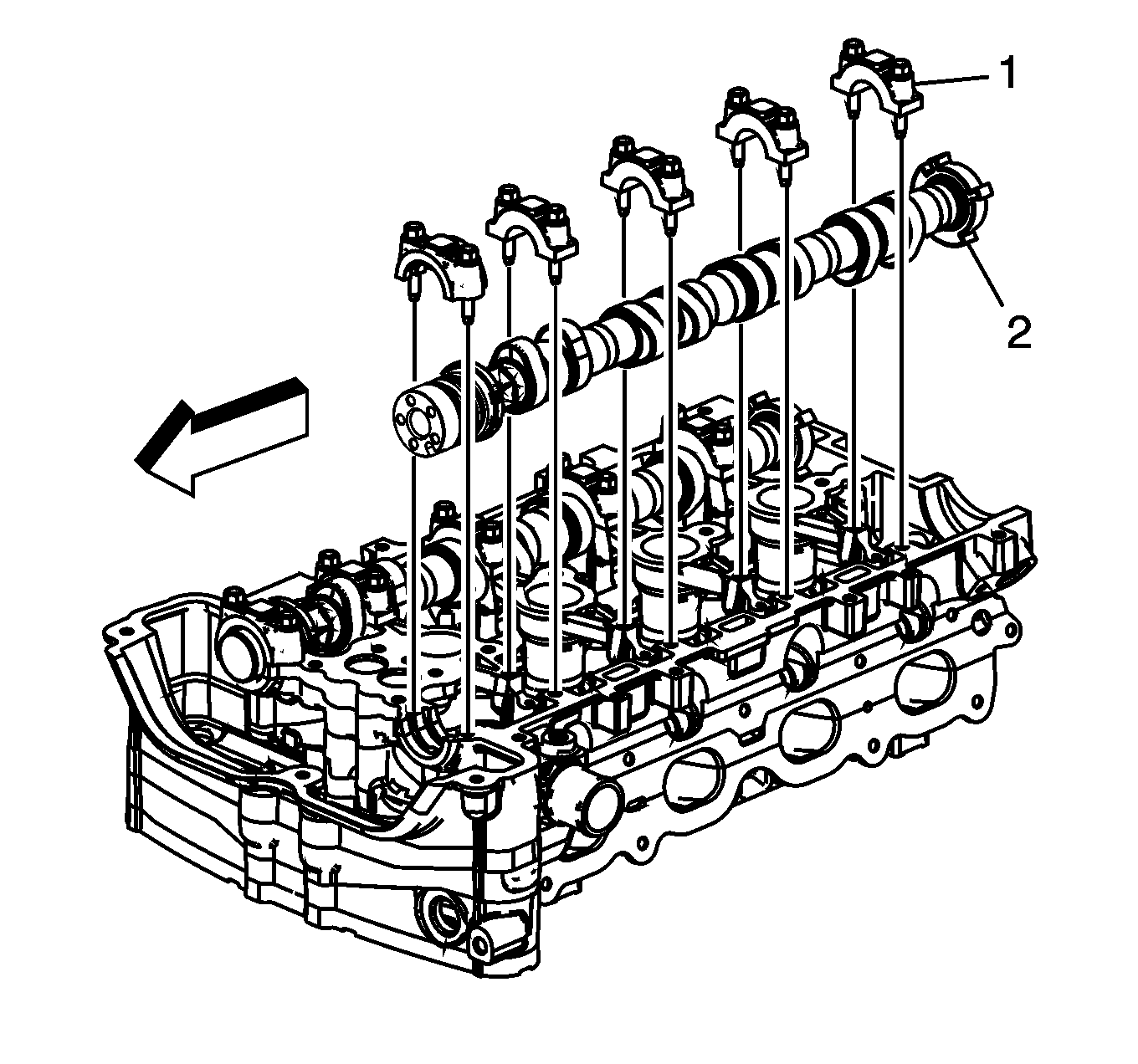 1
2