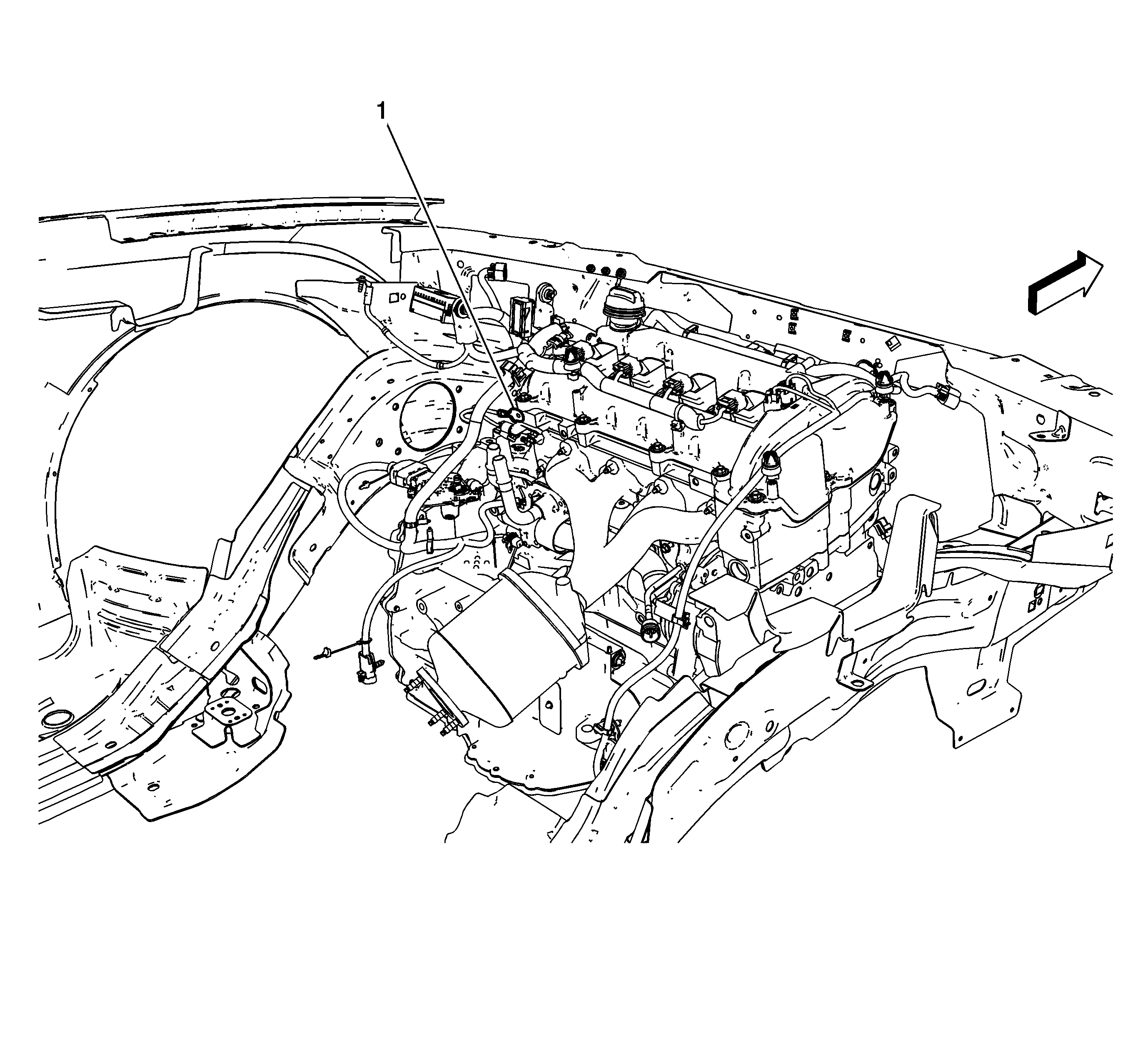 1