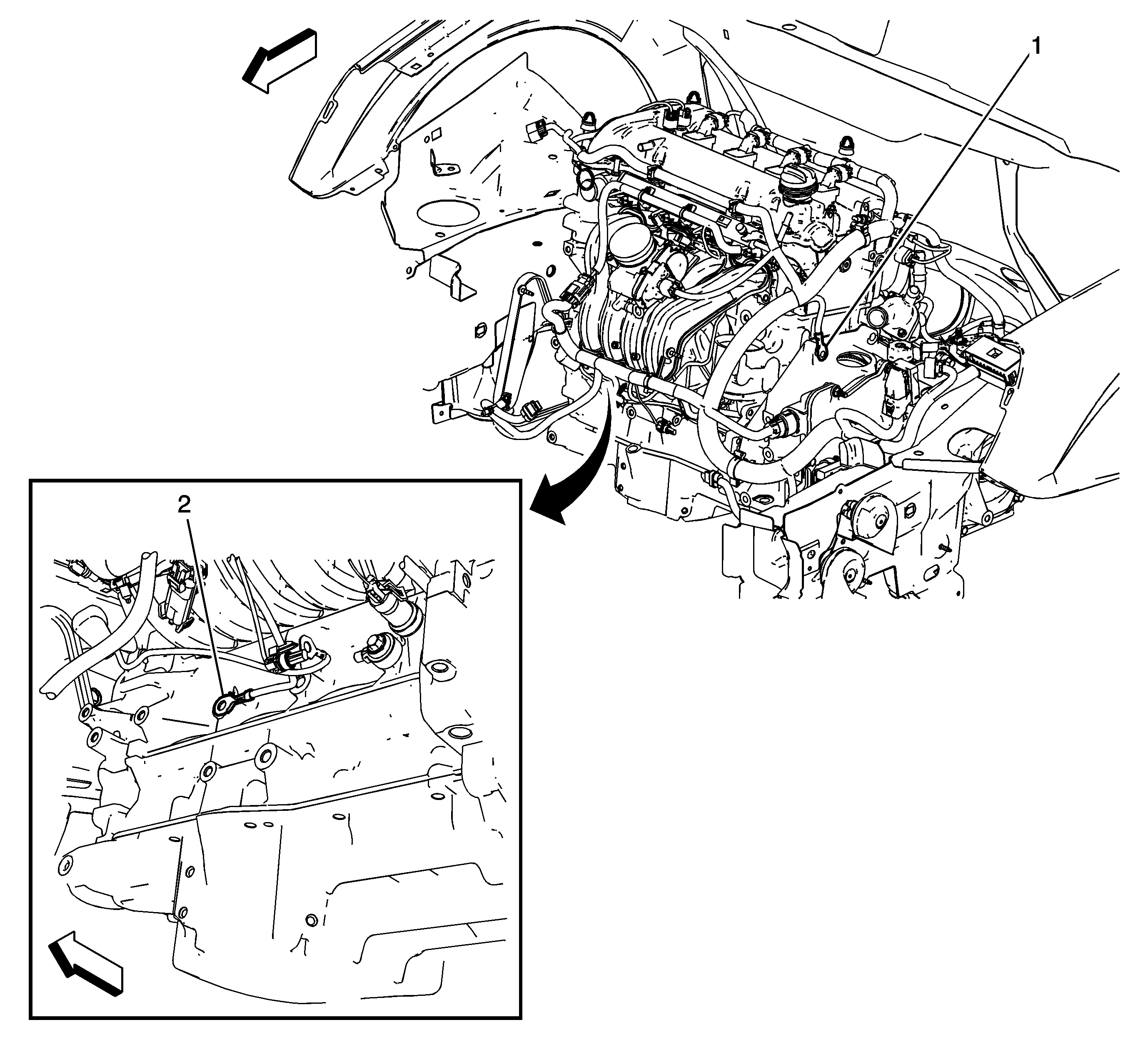 1

2