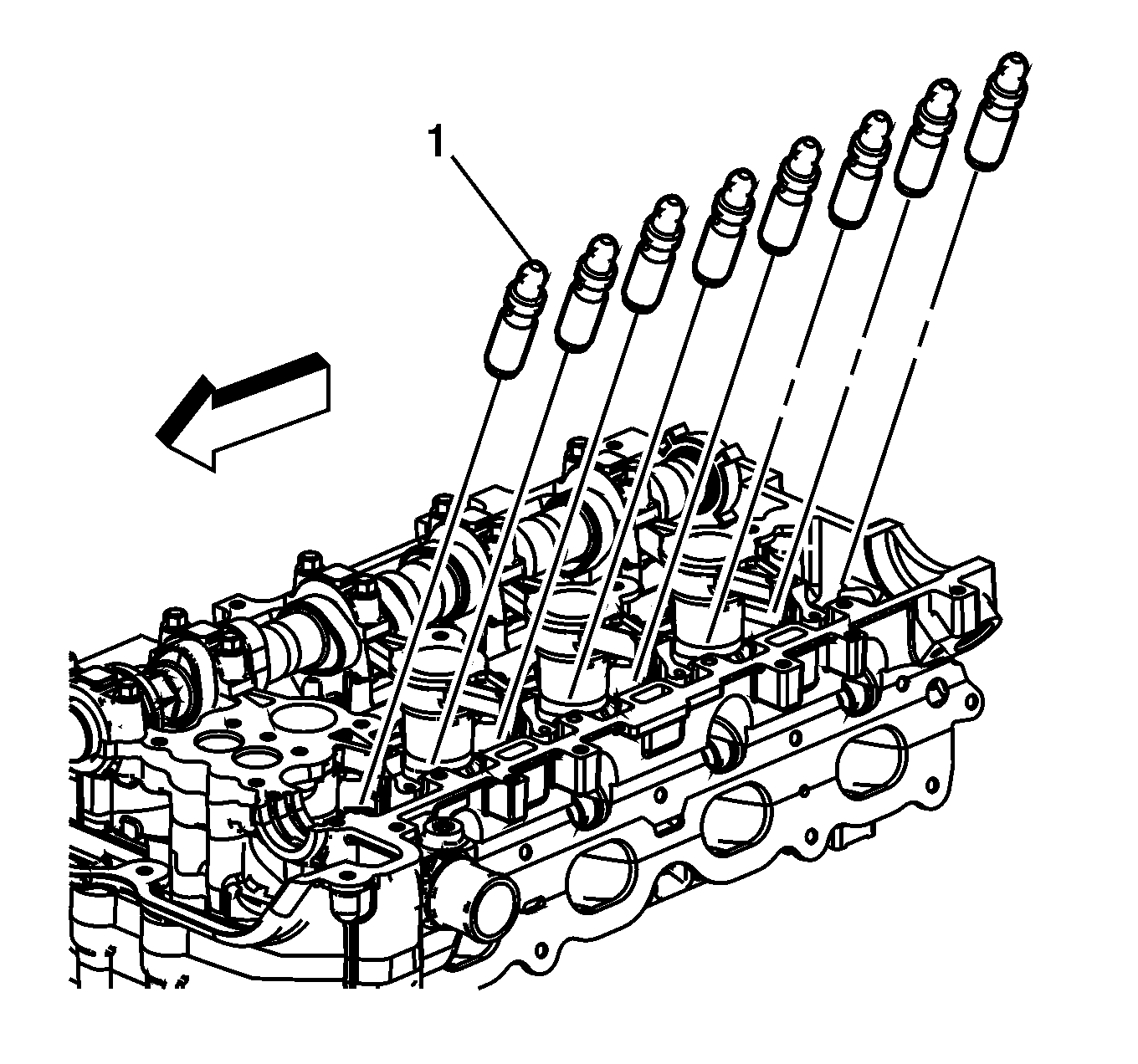 1