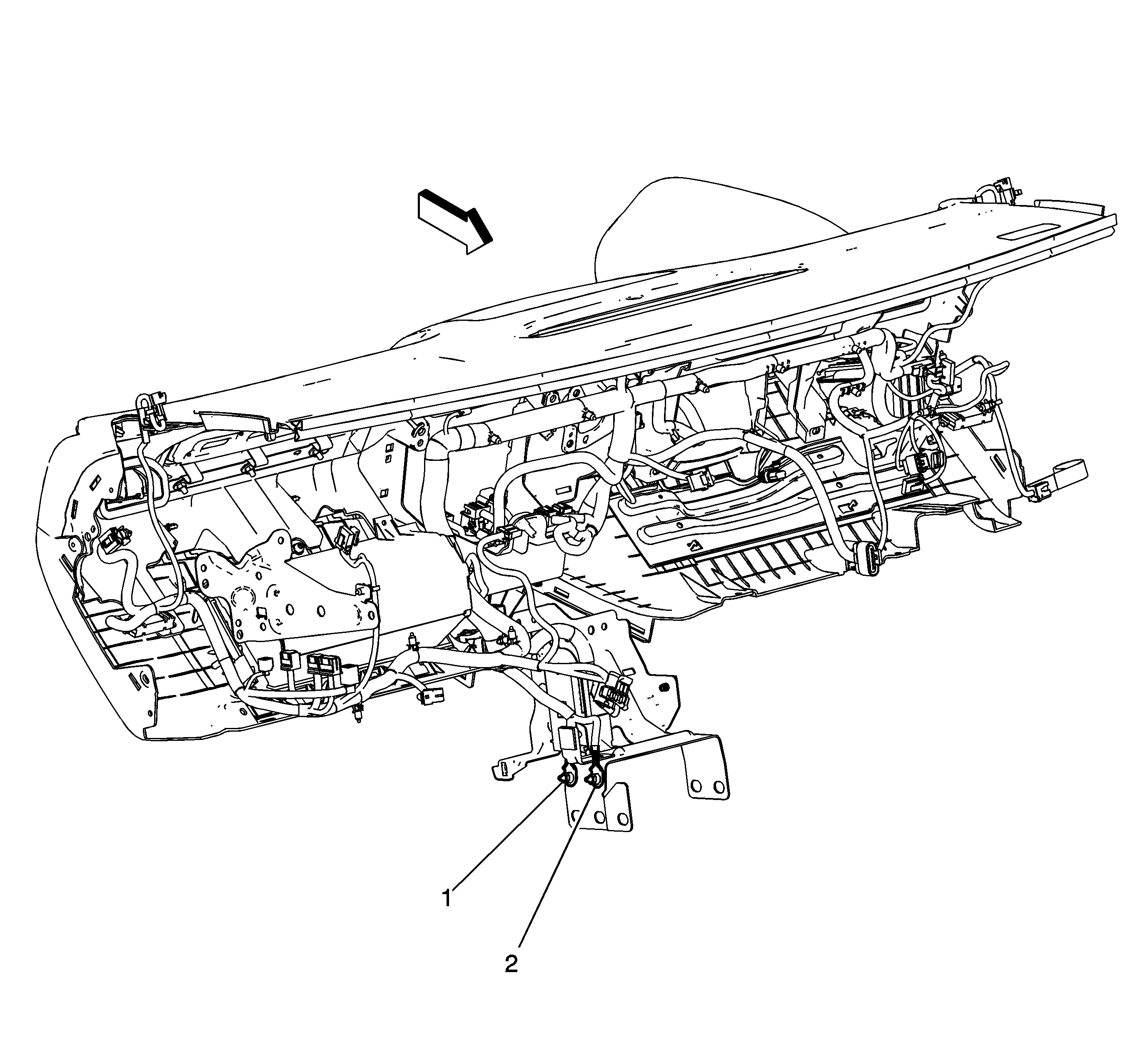 1

2