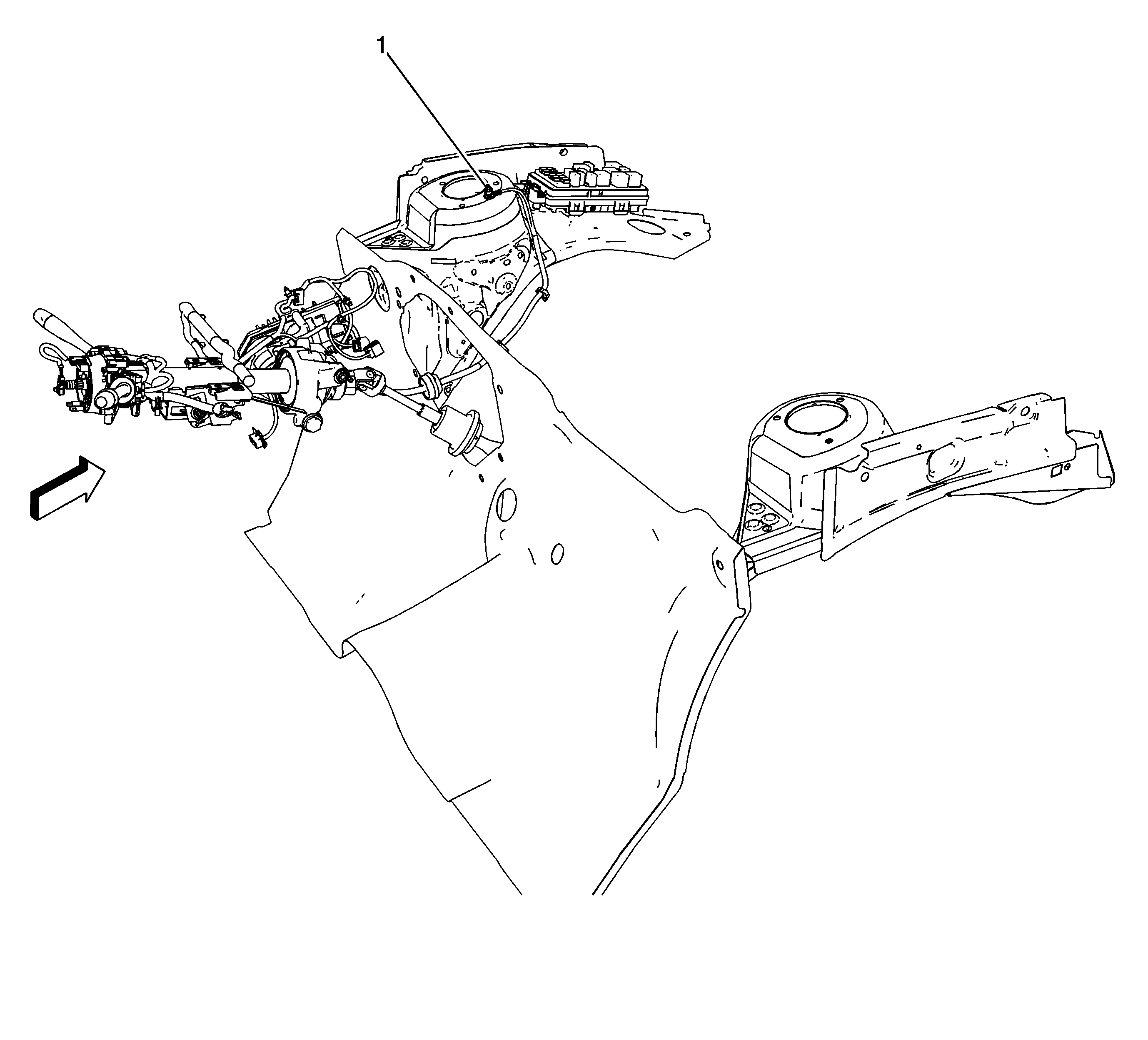 1