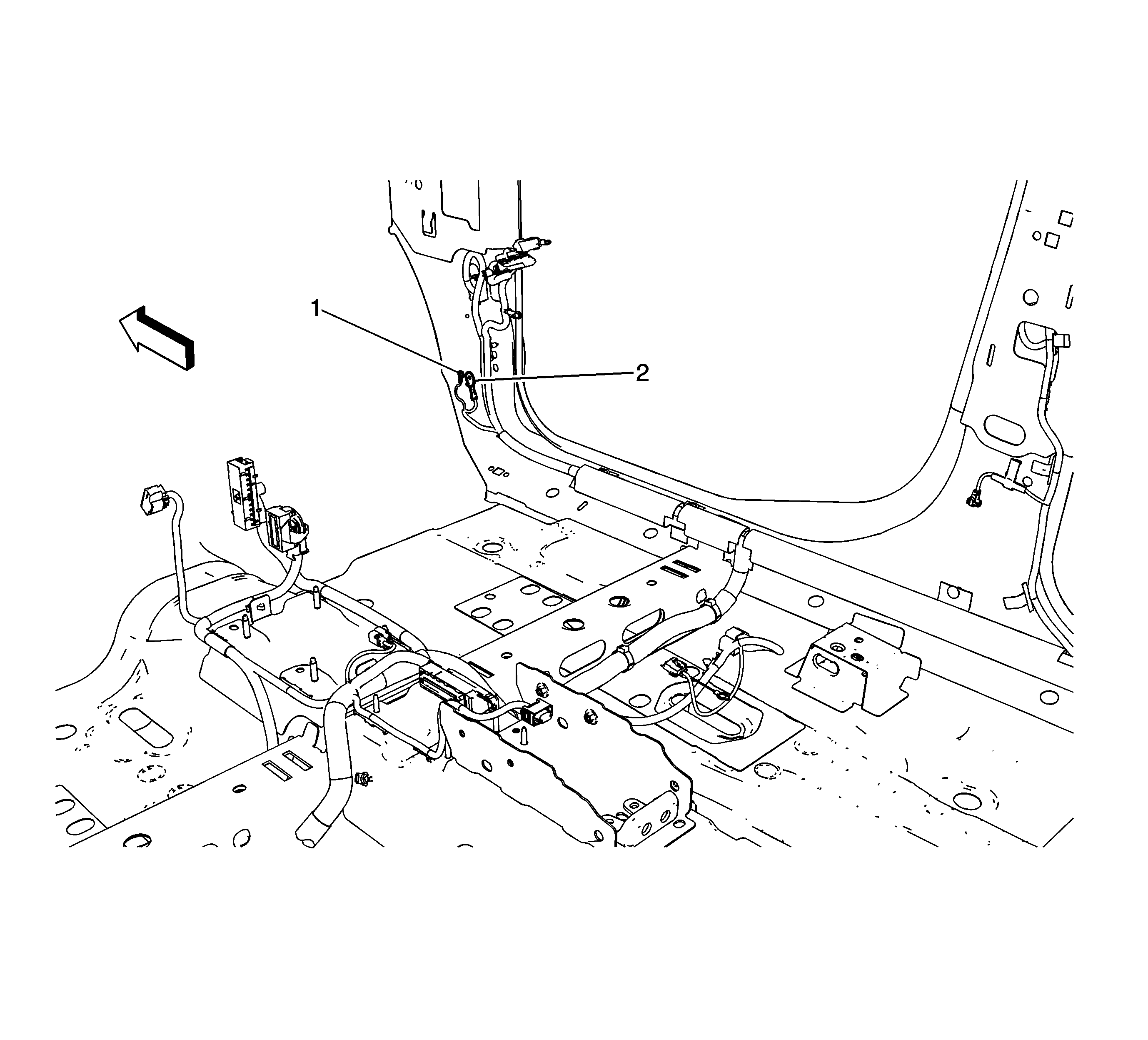 1
2