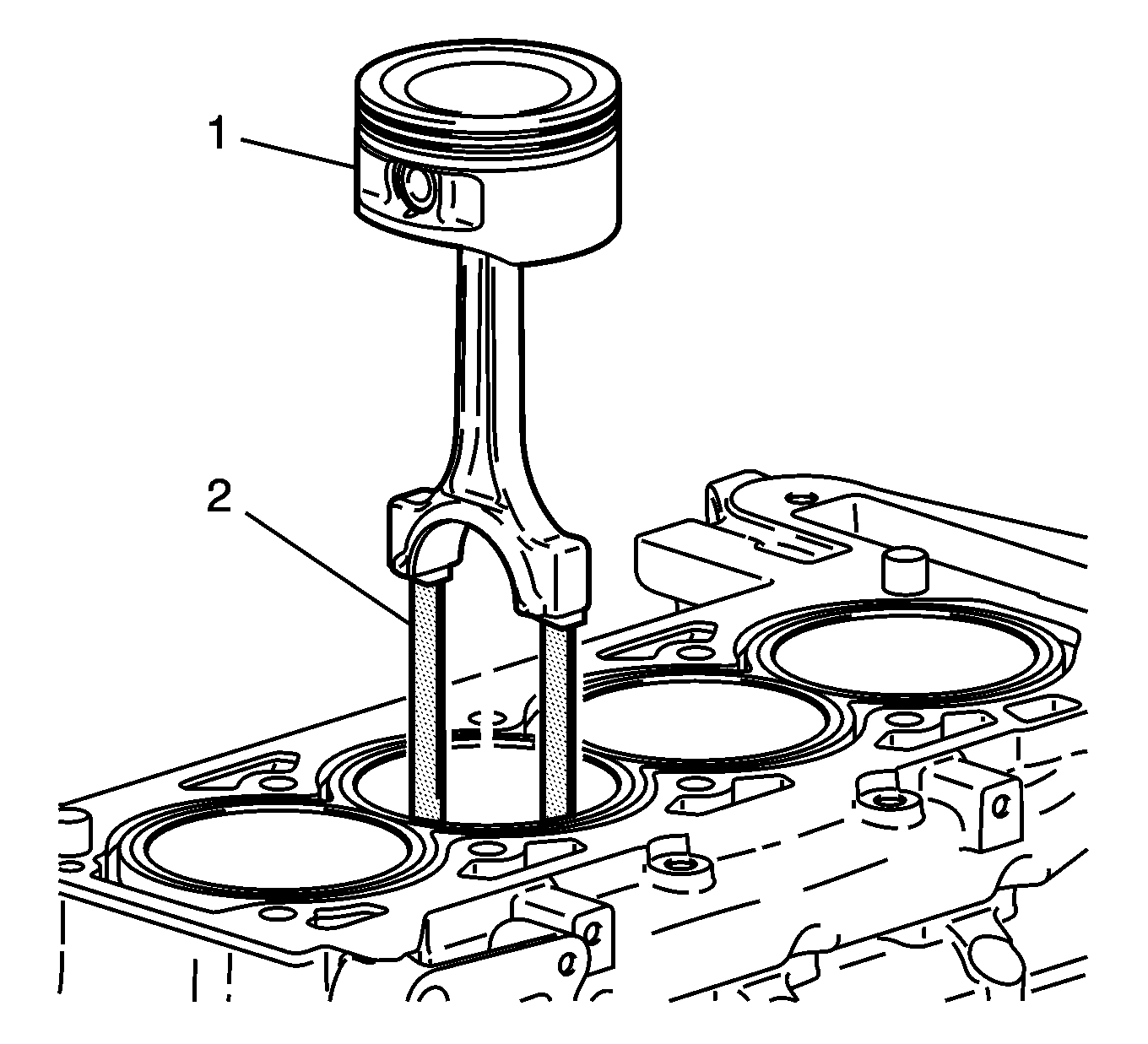 1

2