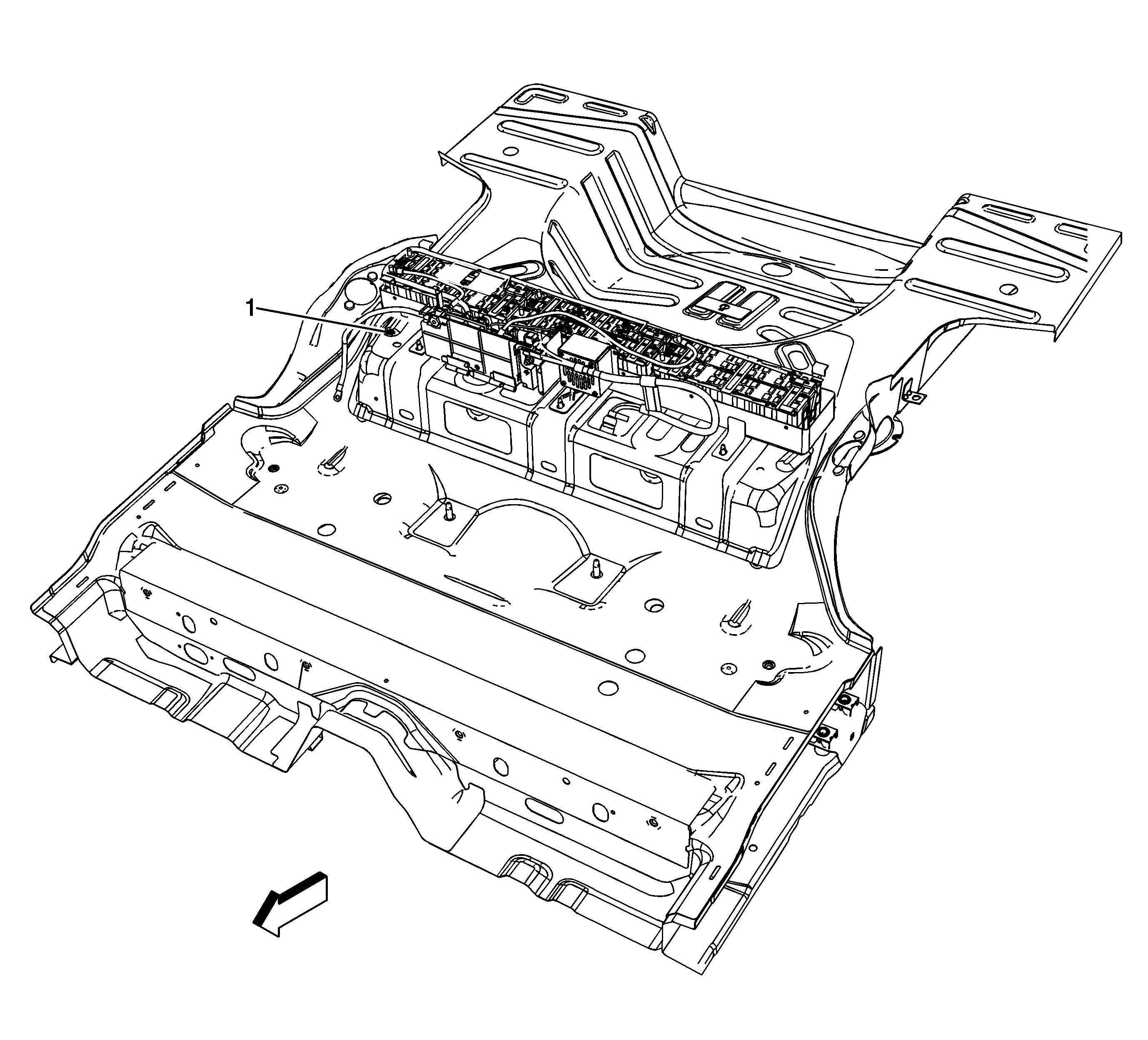 1