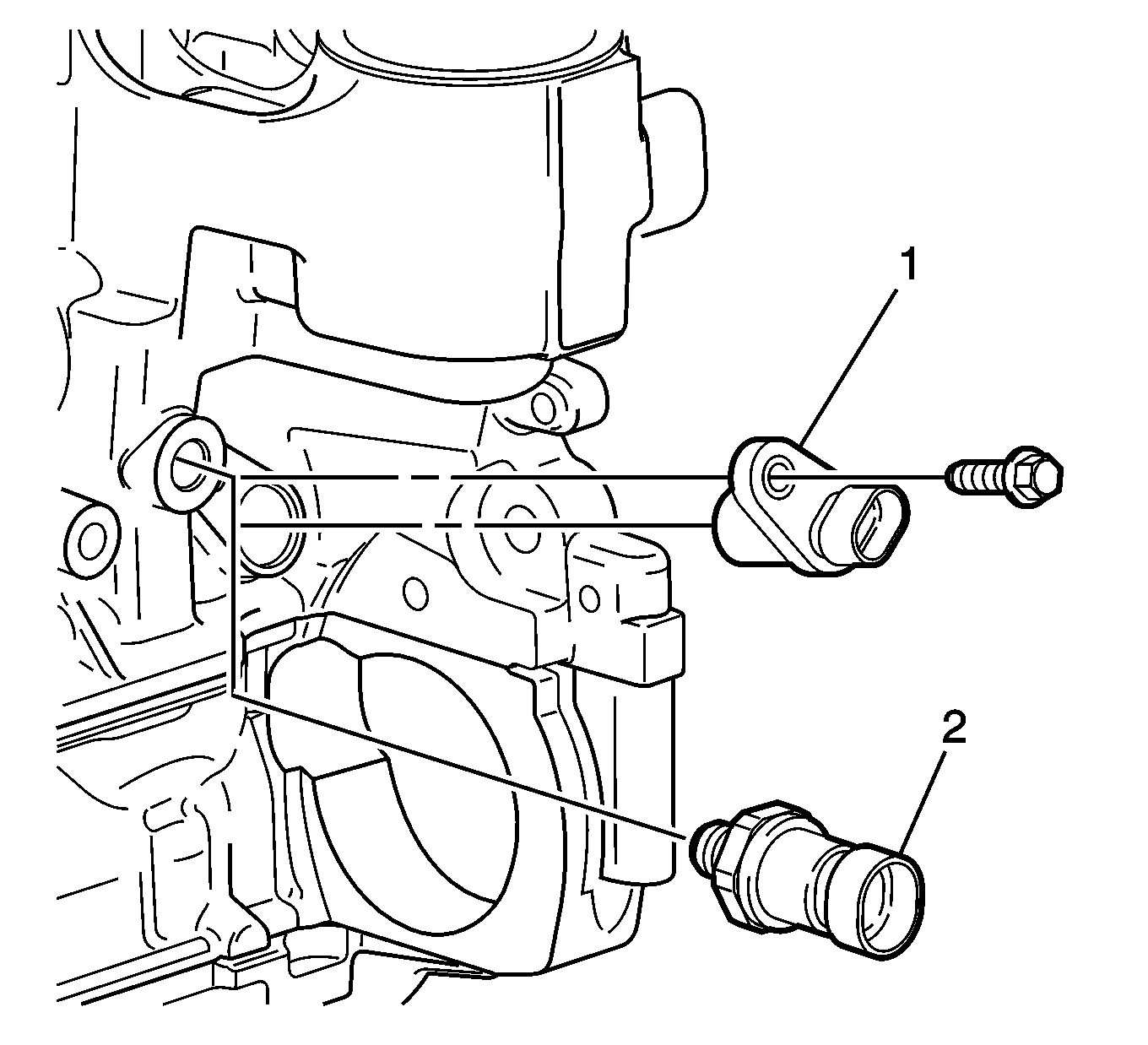 1

2