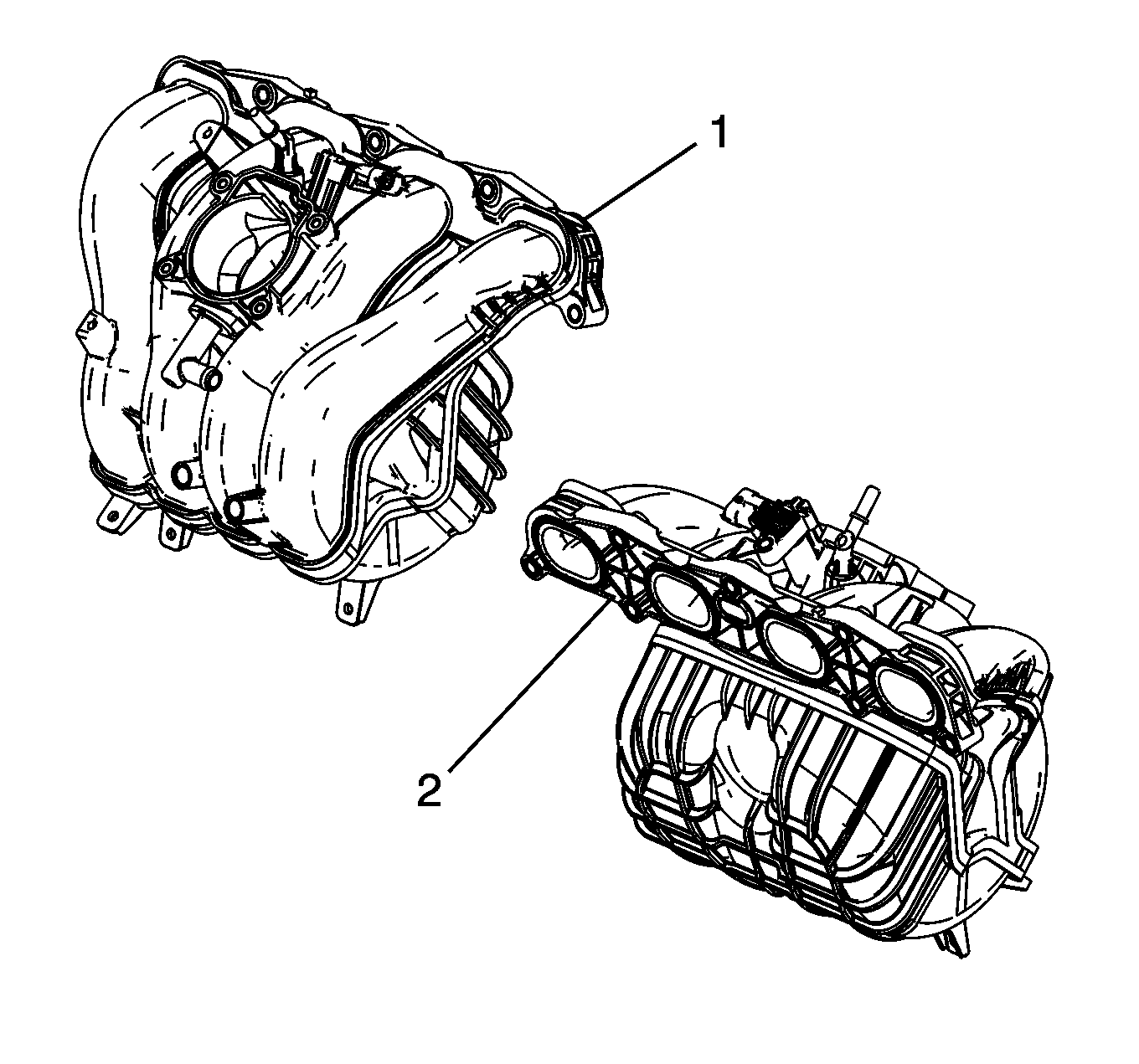 1

2