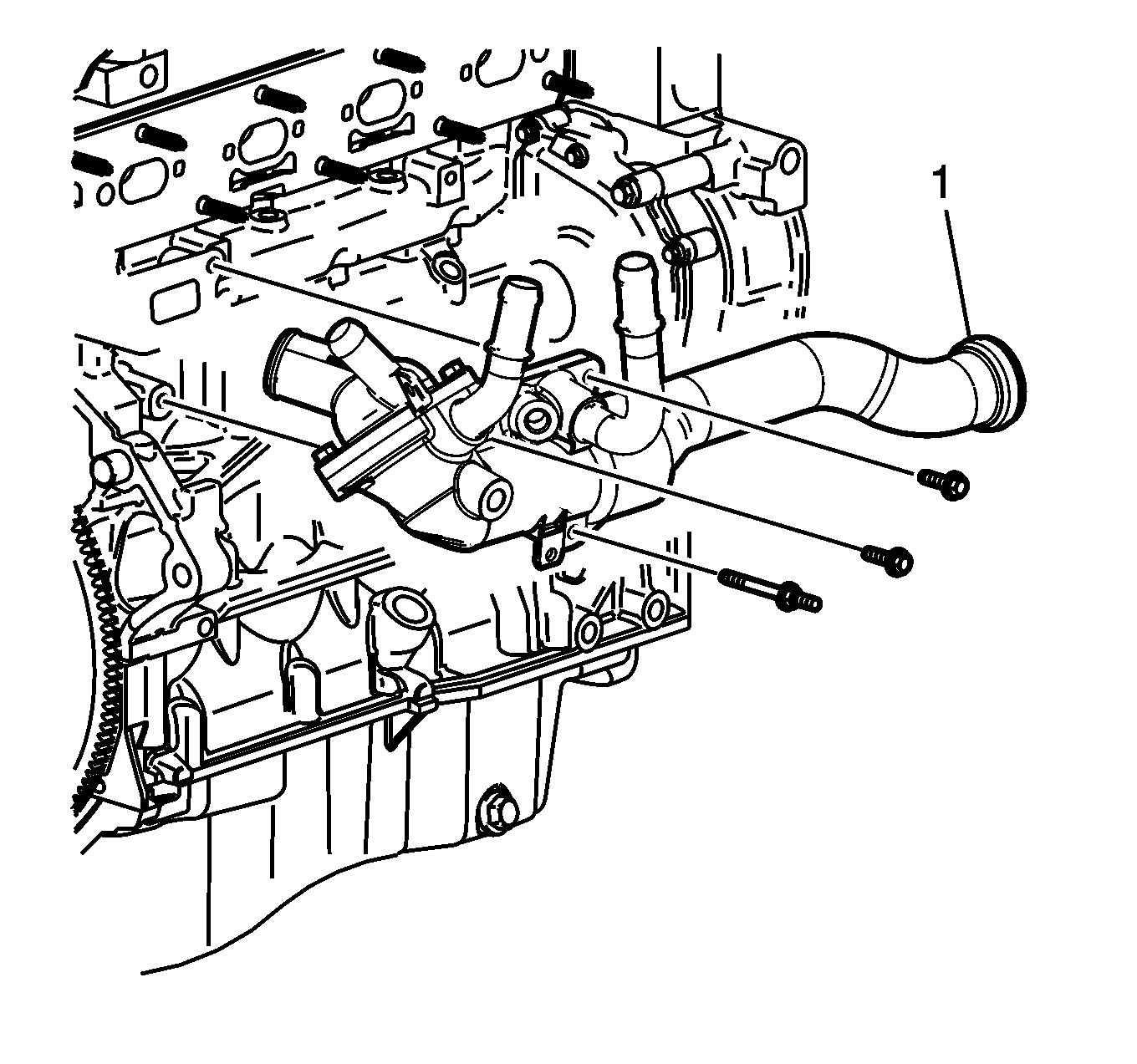 1