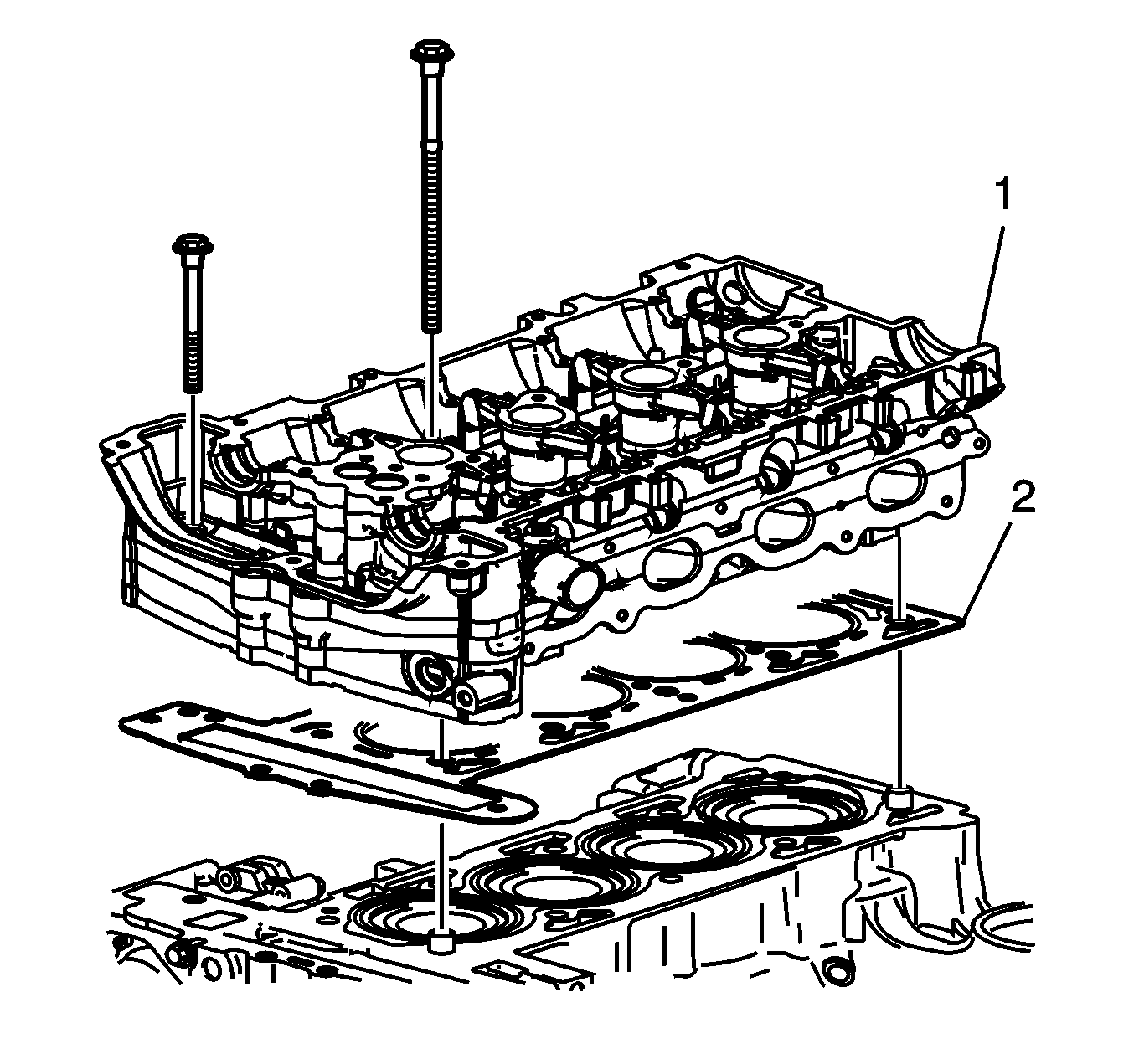 1
2