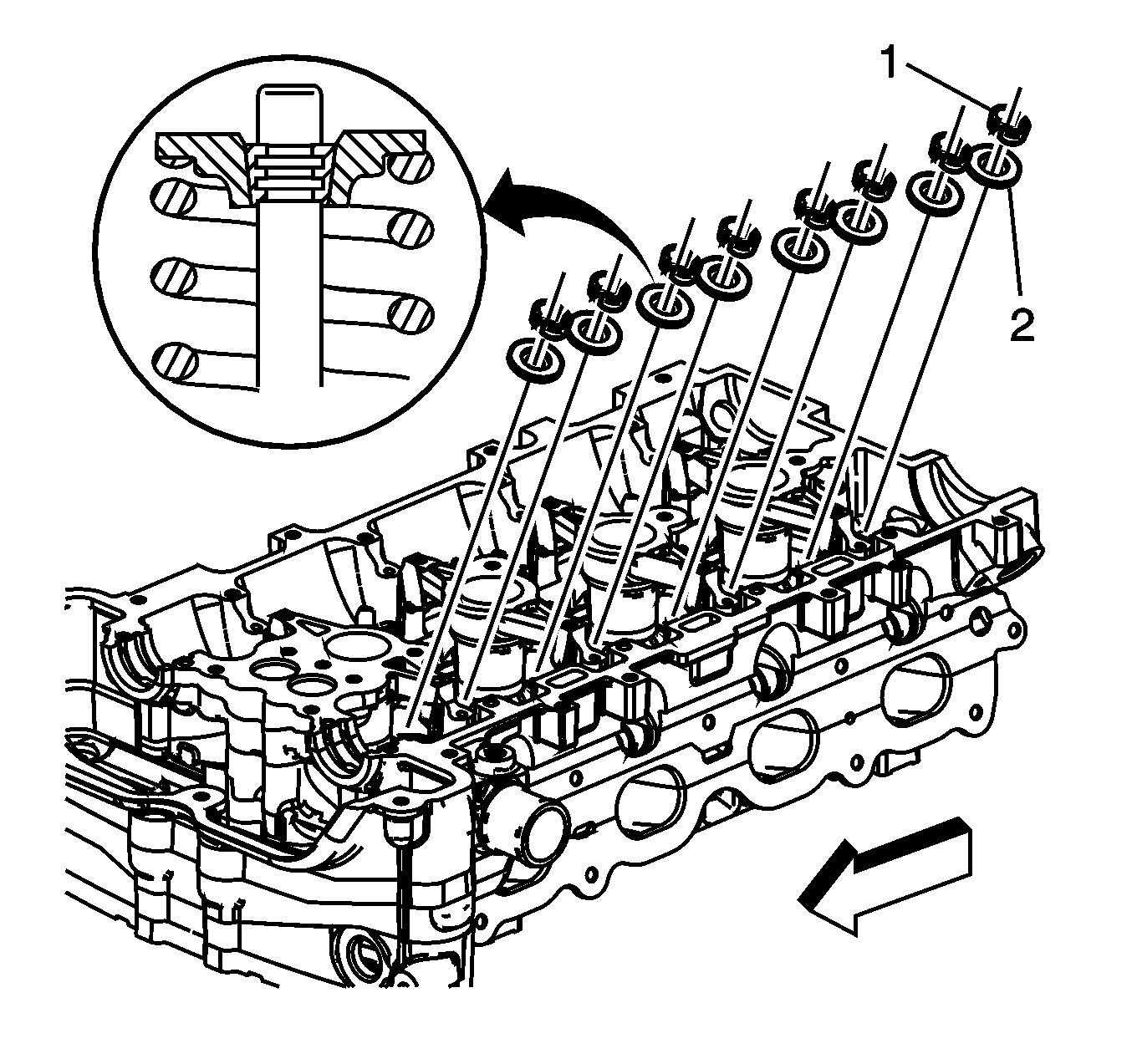 1
2