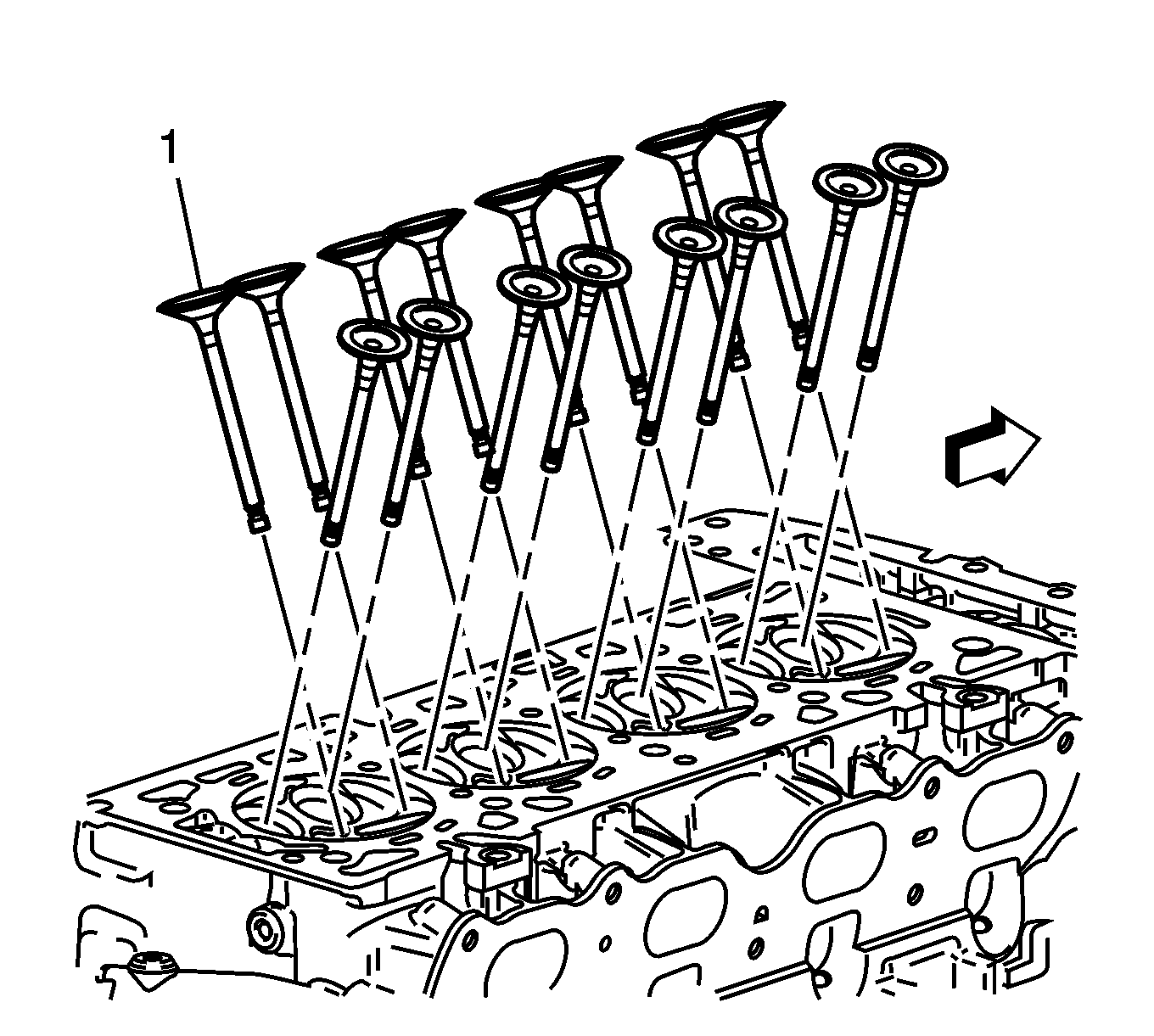 1