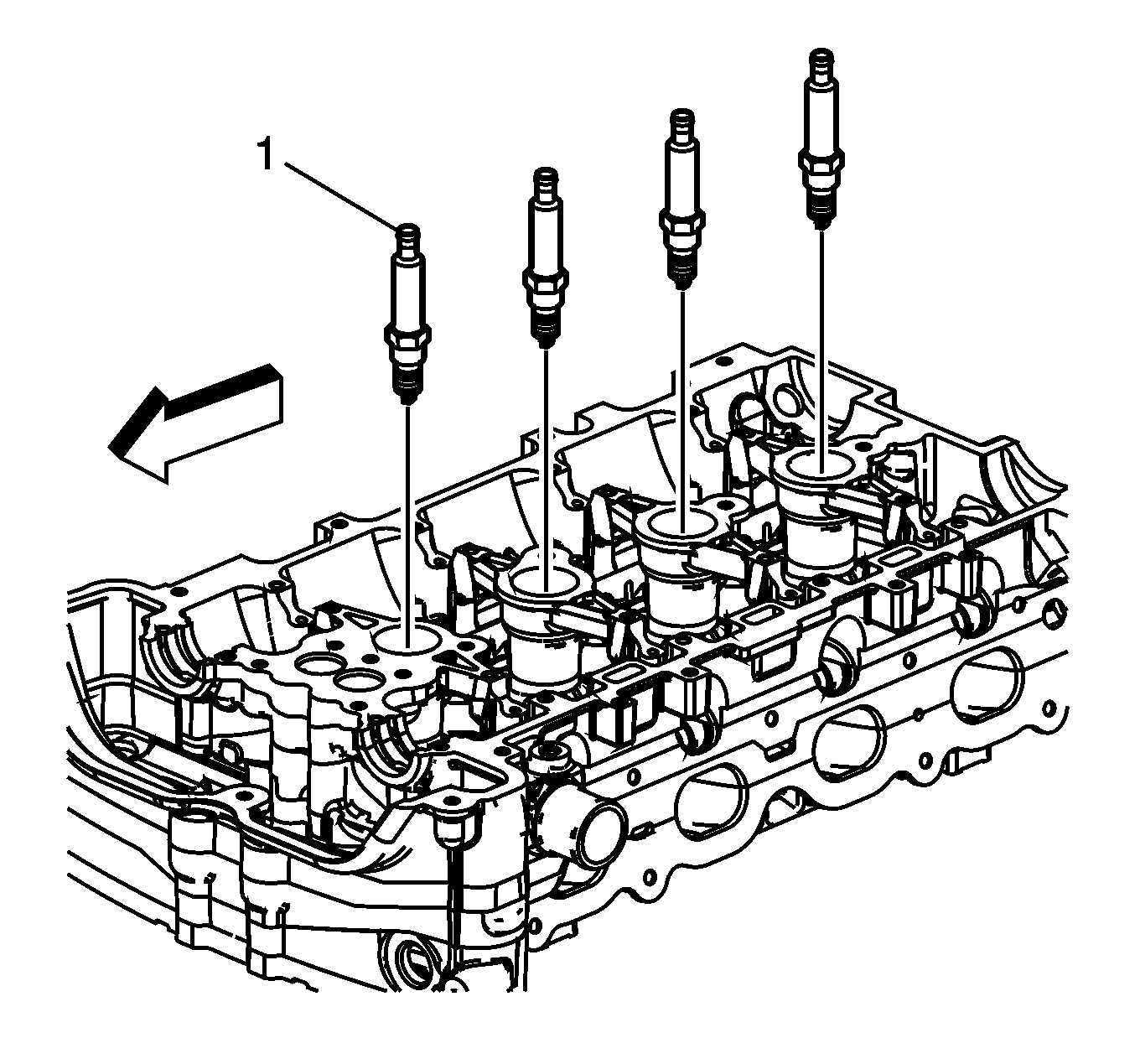 1