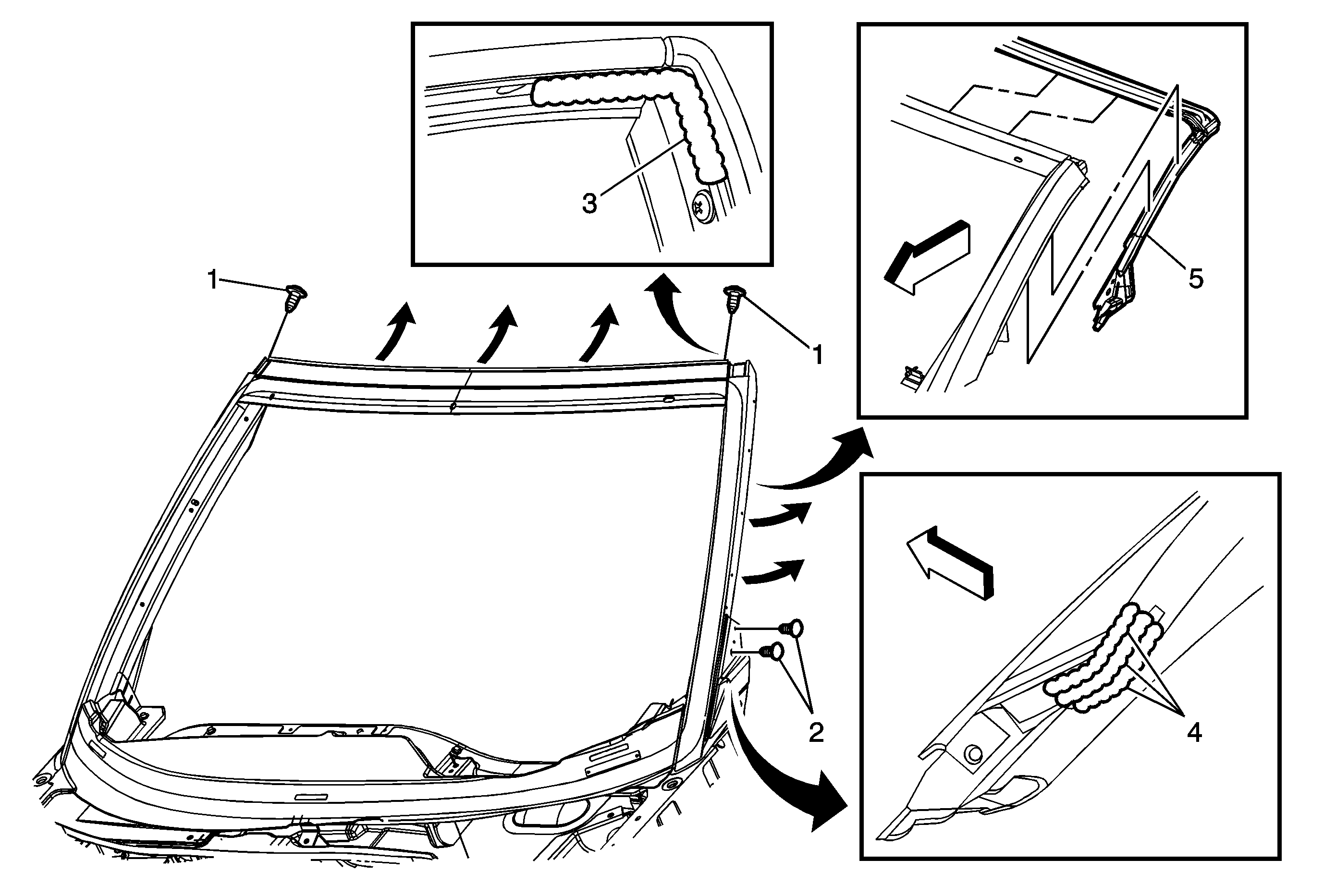 3

1

1

5

2

4