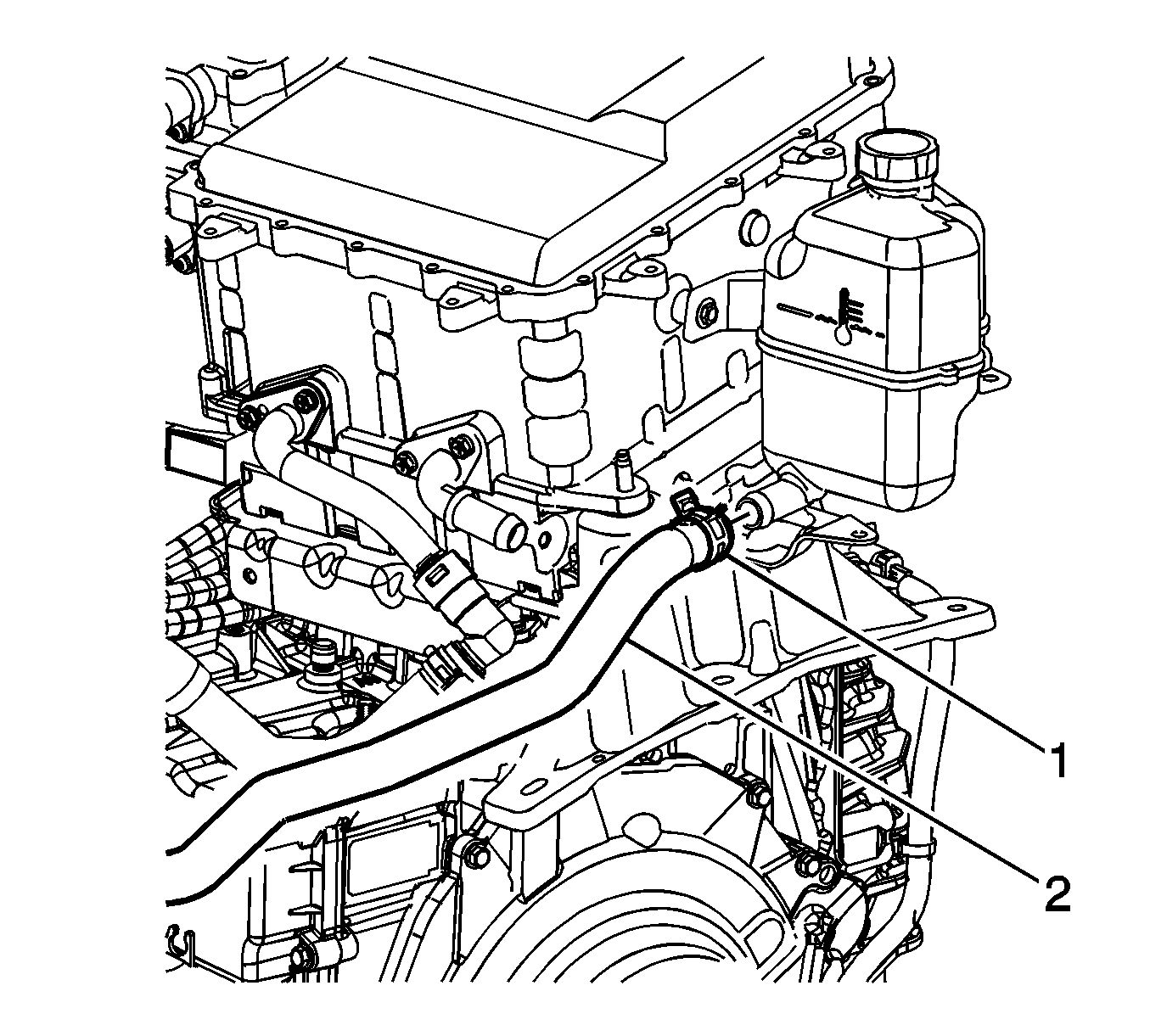 1
2