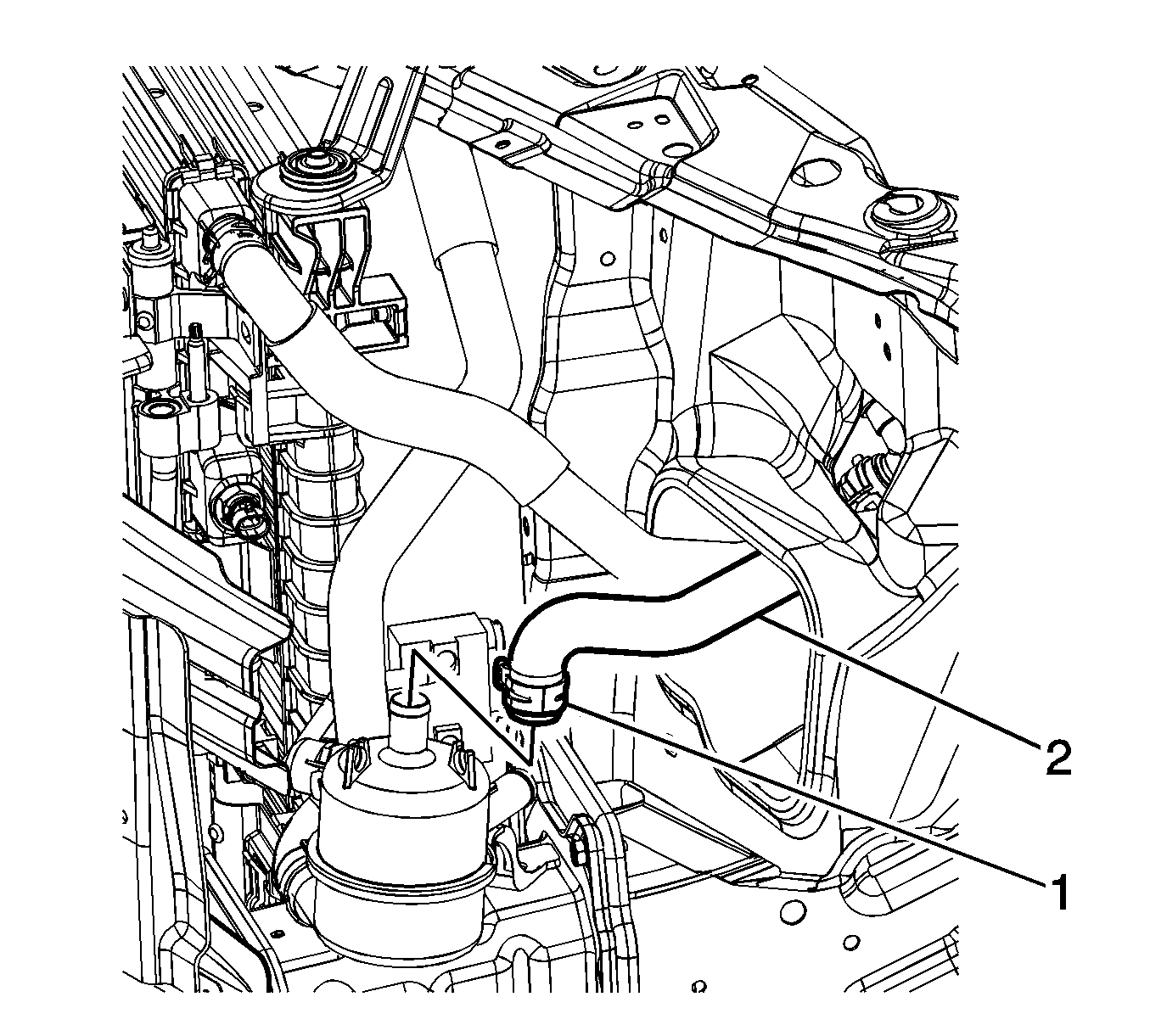 2
1