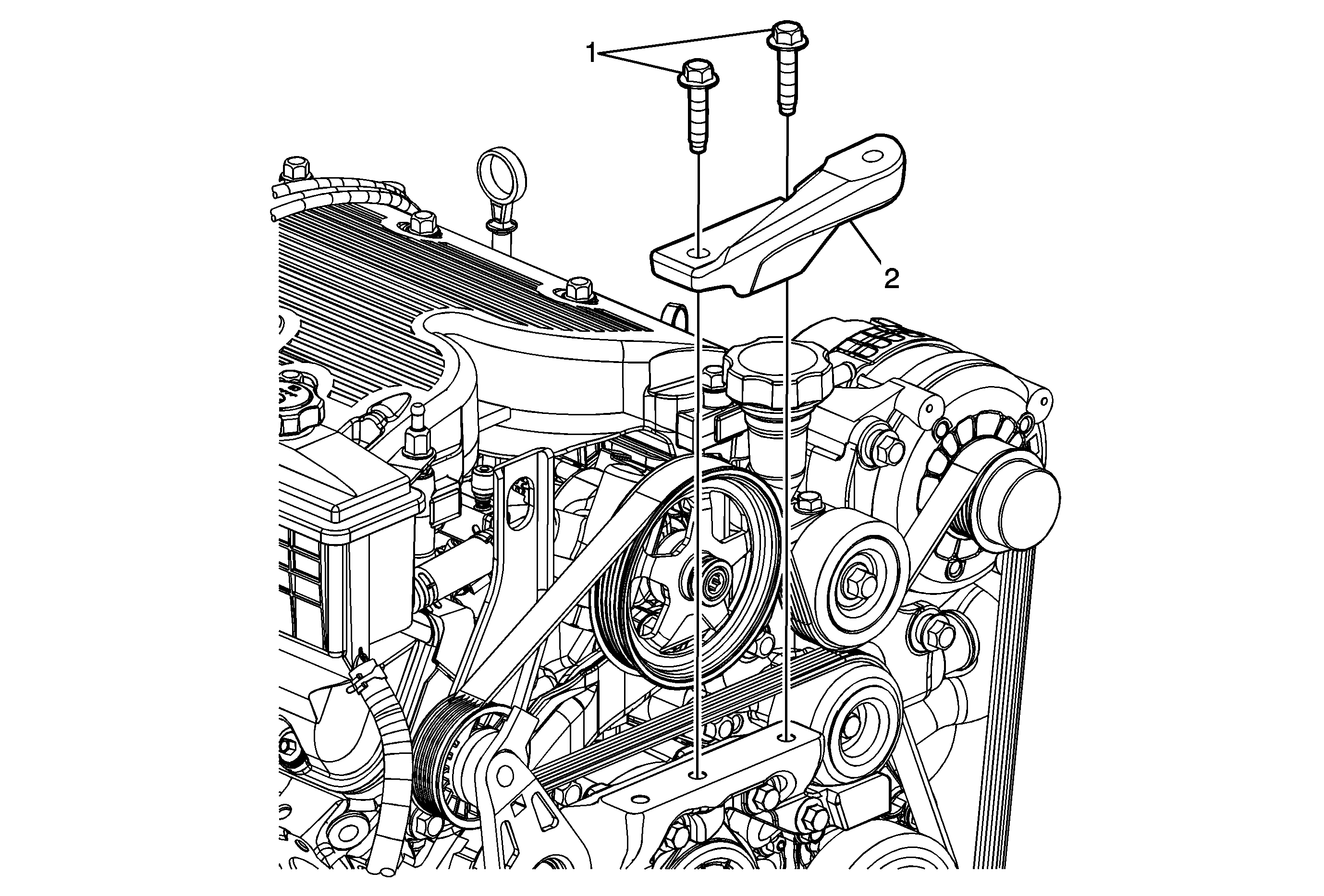 1
2