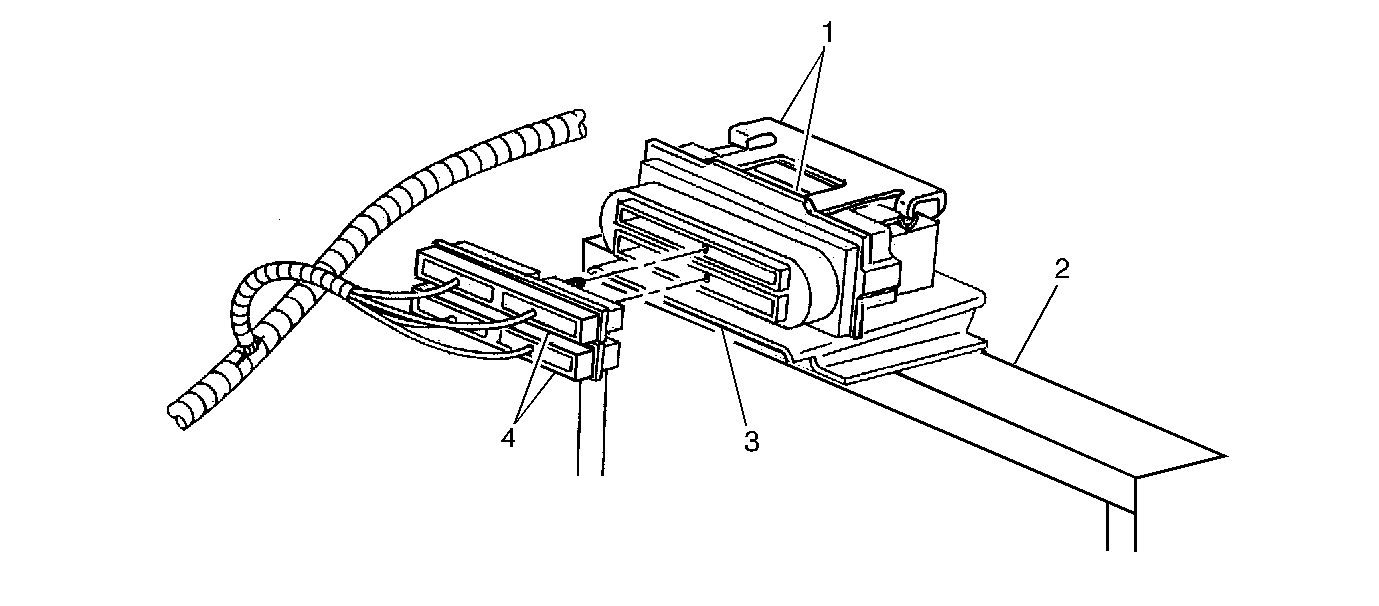 1
2
4
3