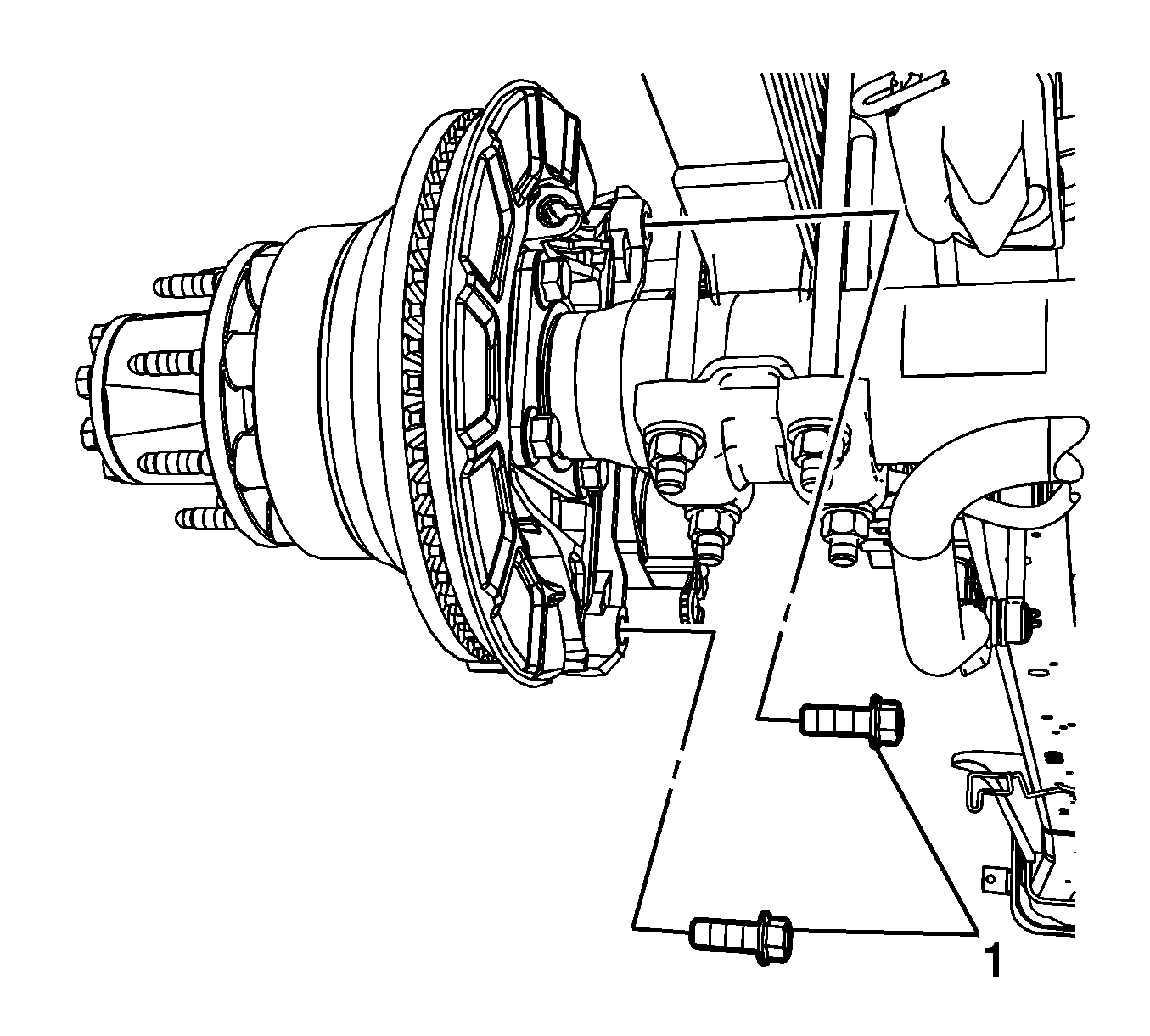 1