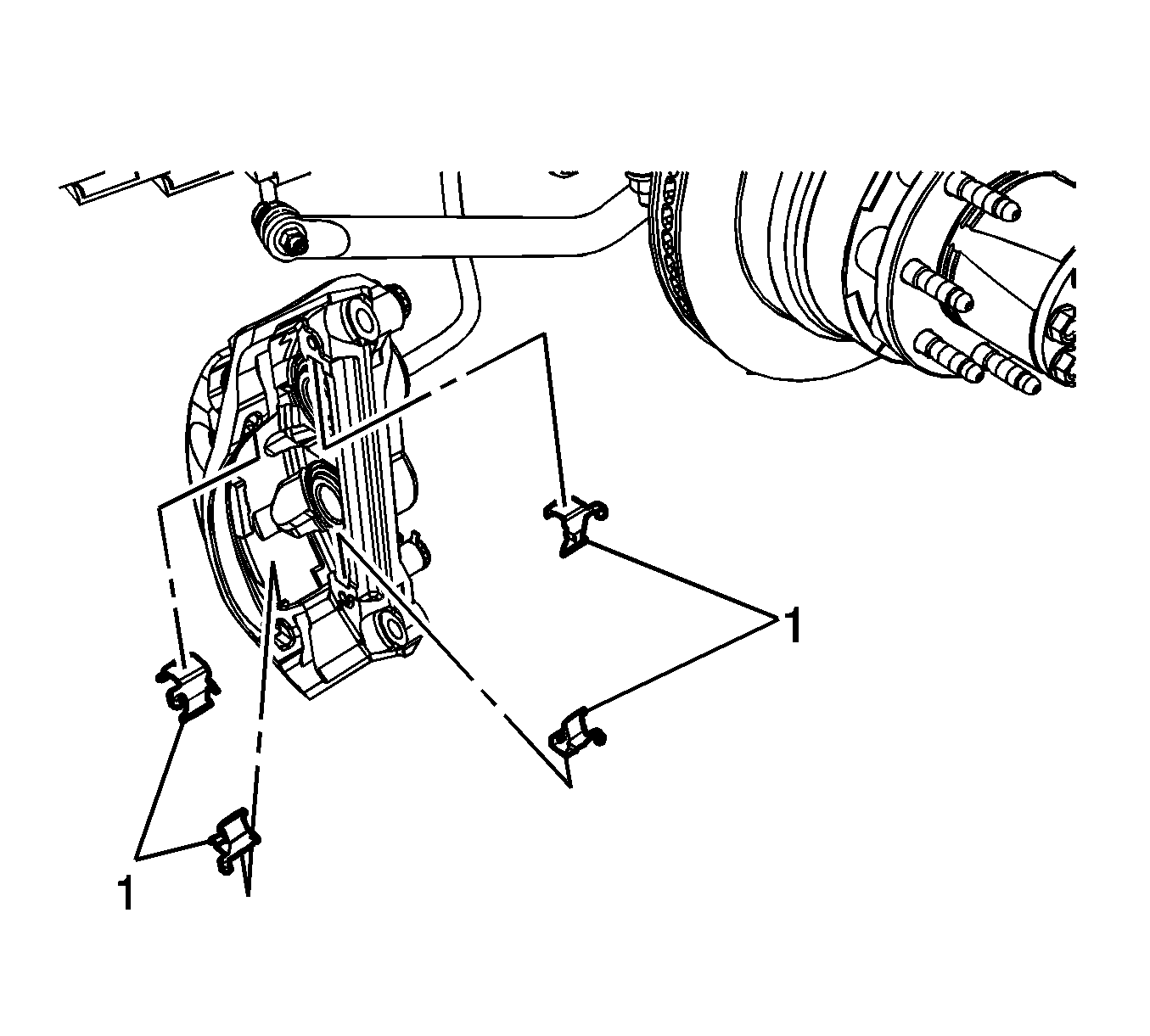 1
1